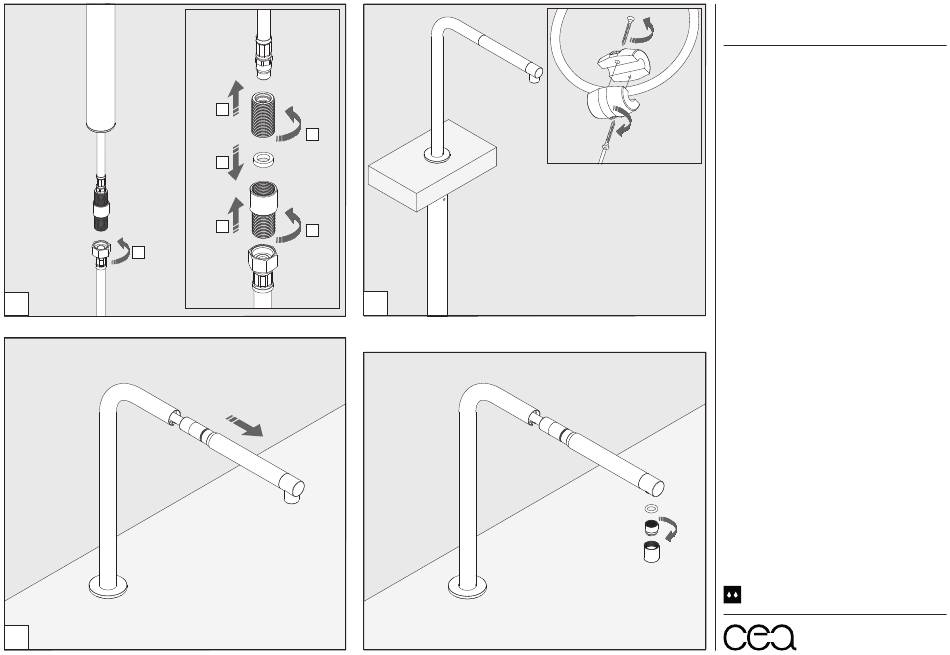 cea