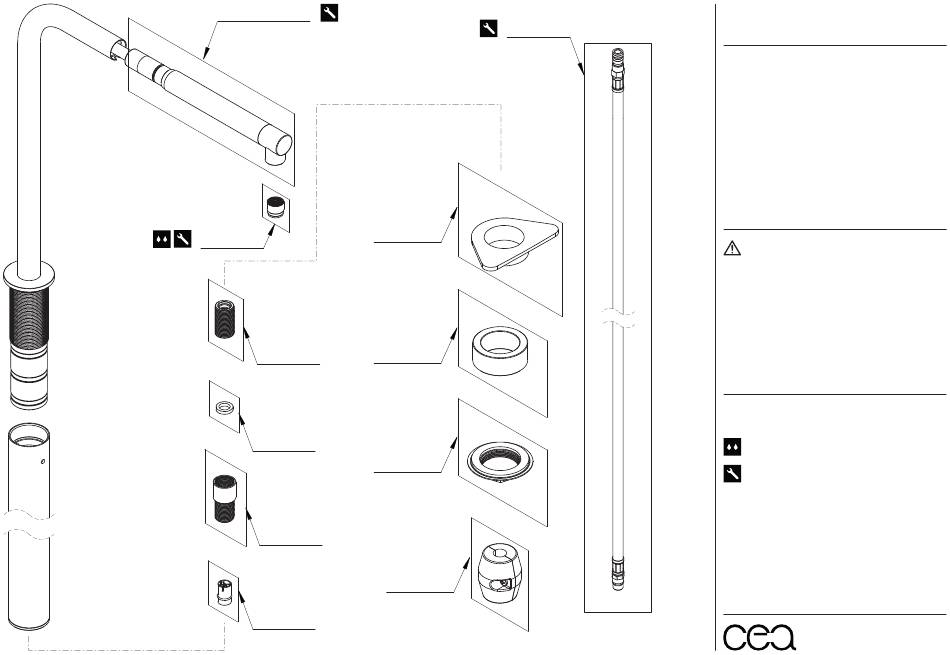 cea