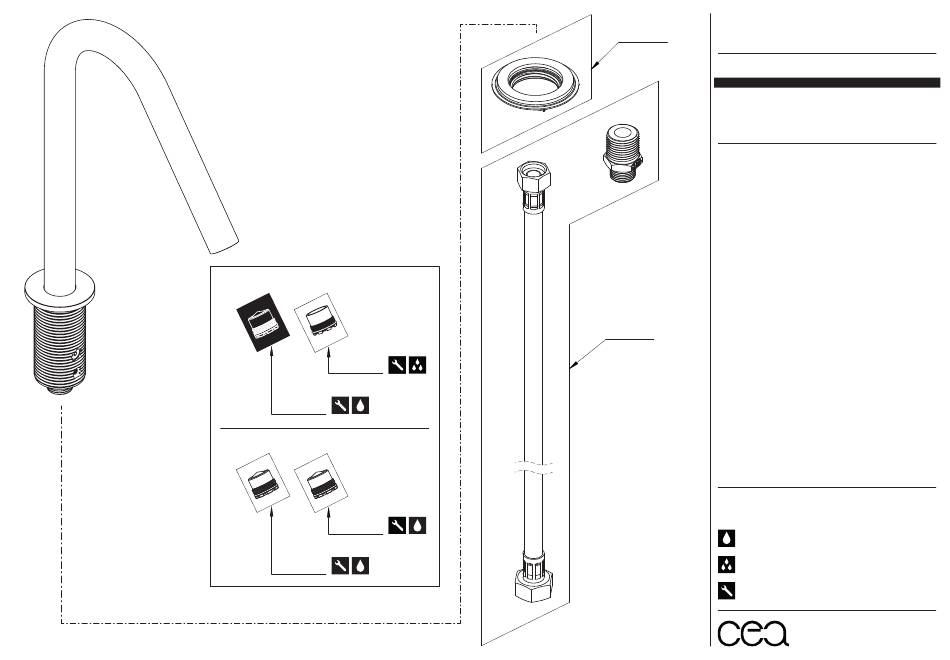 cea