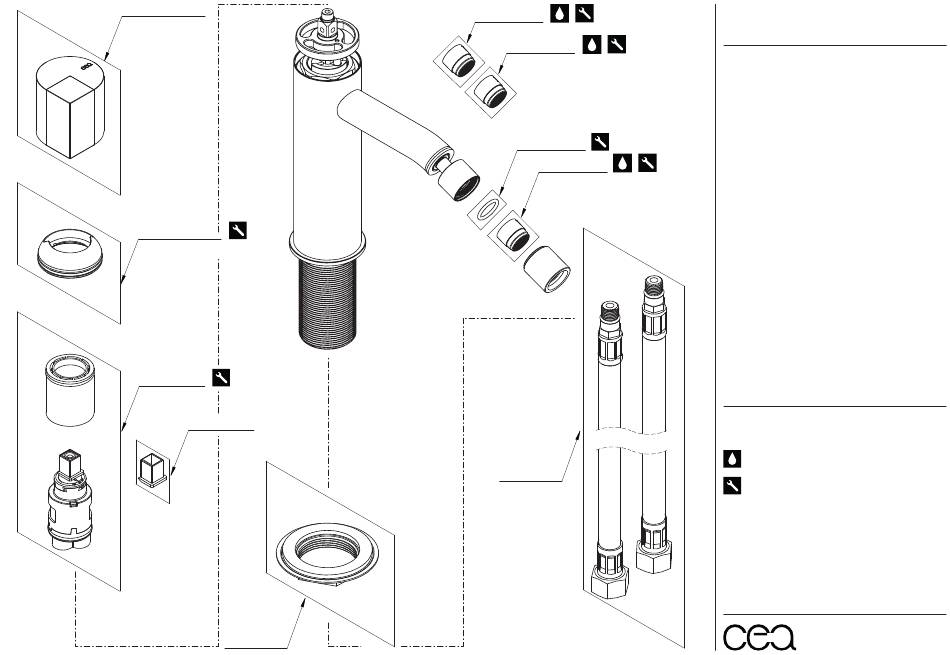 cea