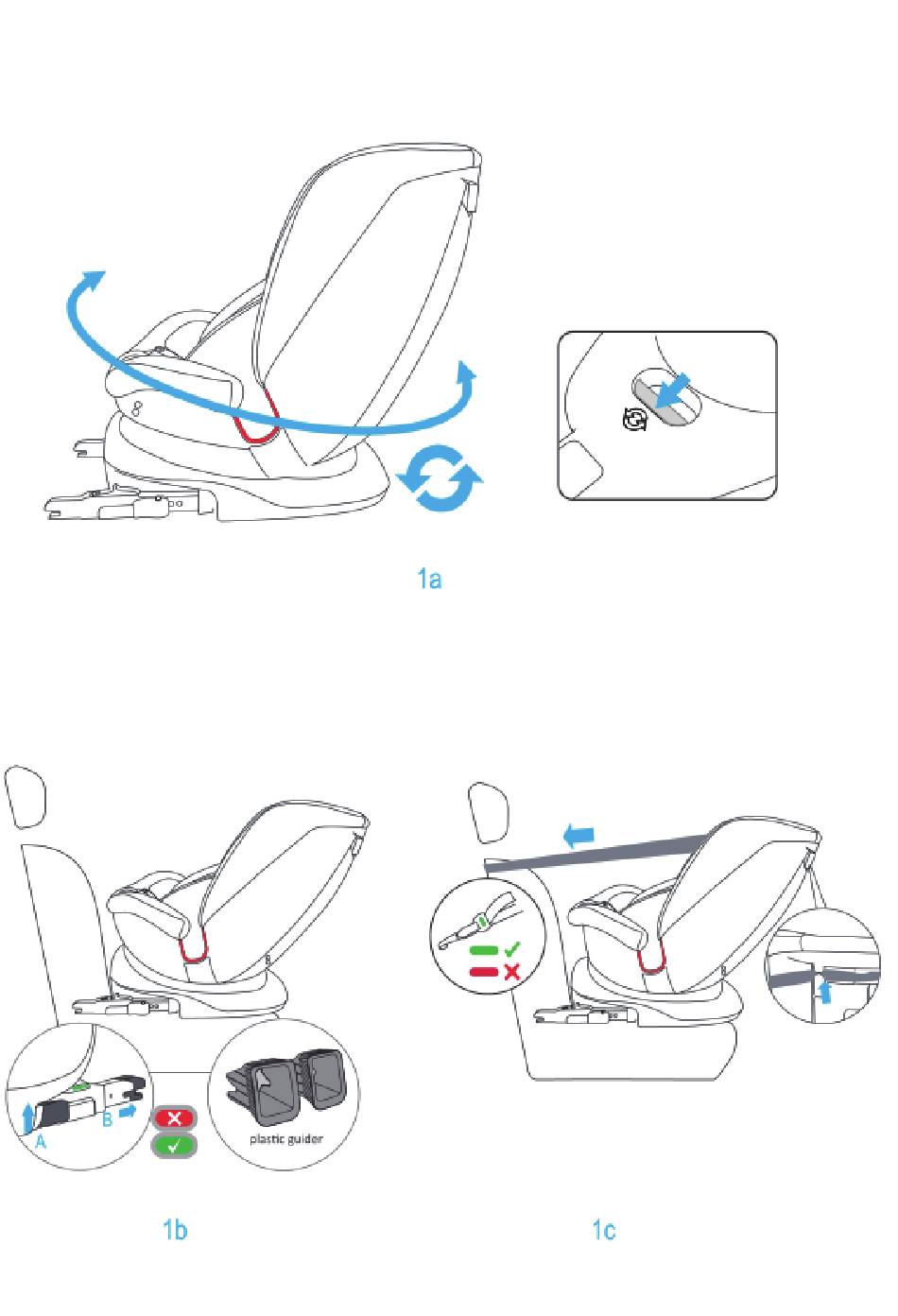 1a

A

B

plastic guider

1b

1c