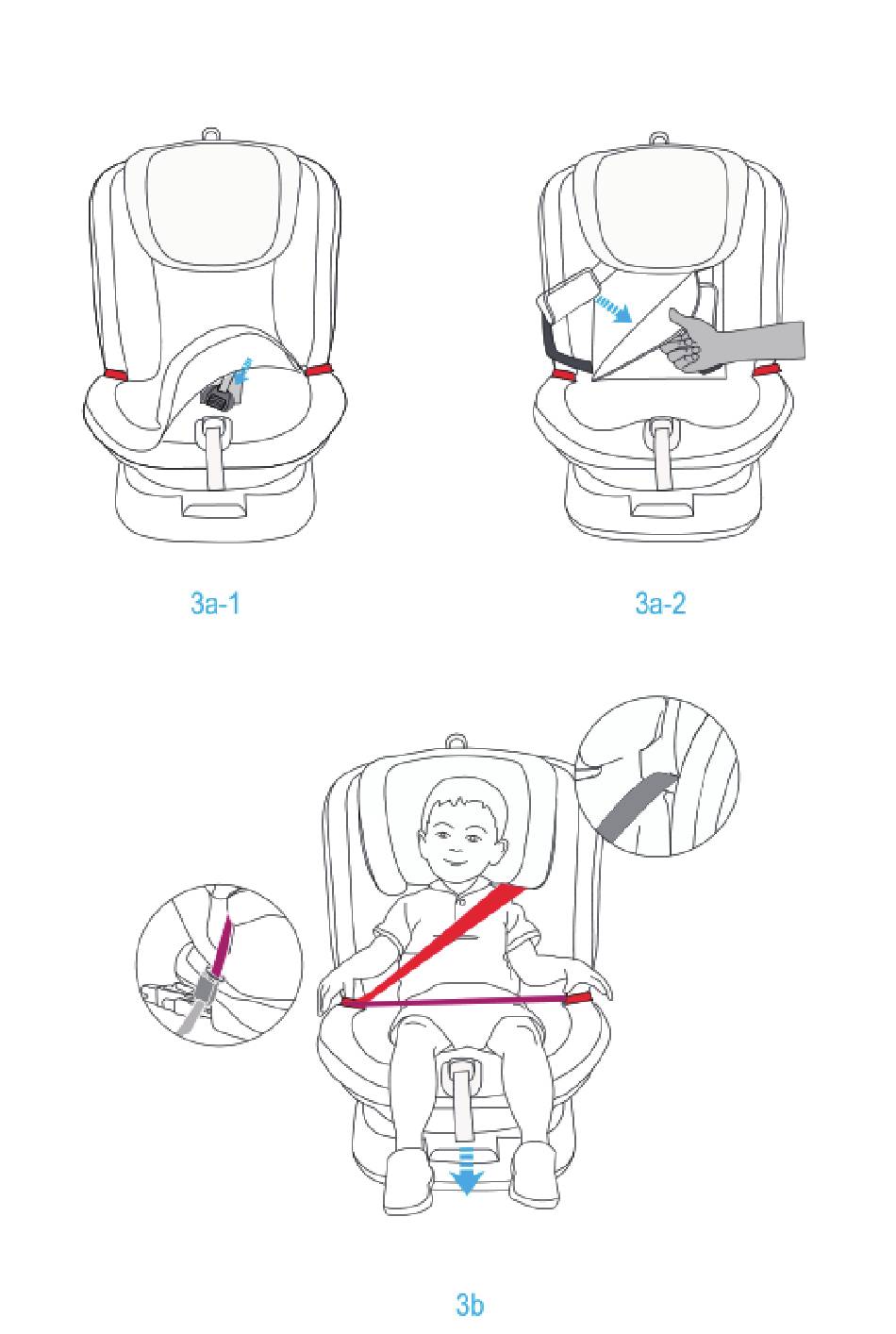 3a-1

3a-2

3b