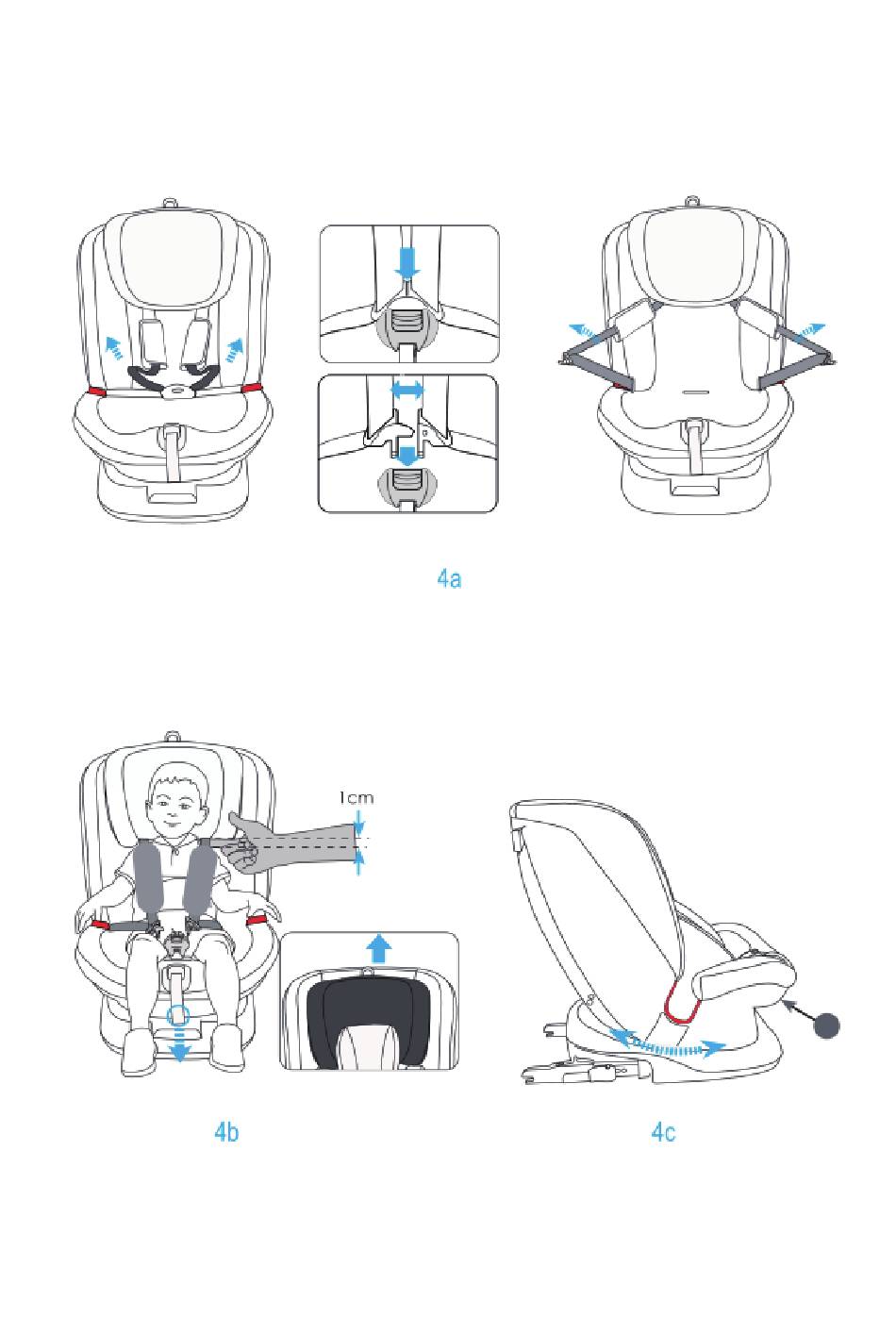 4a

1cm

4b

4c