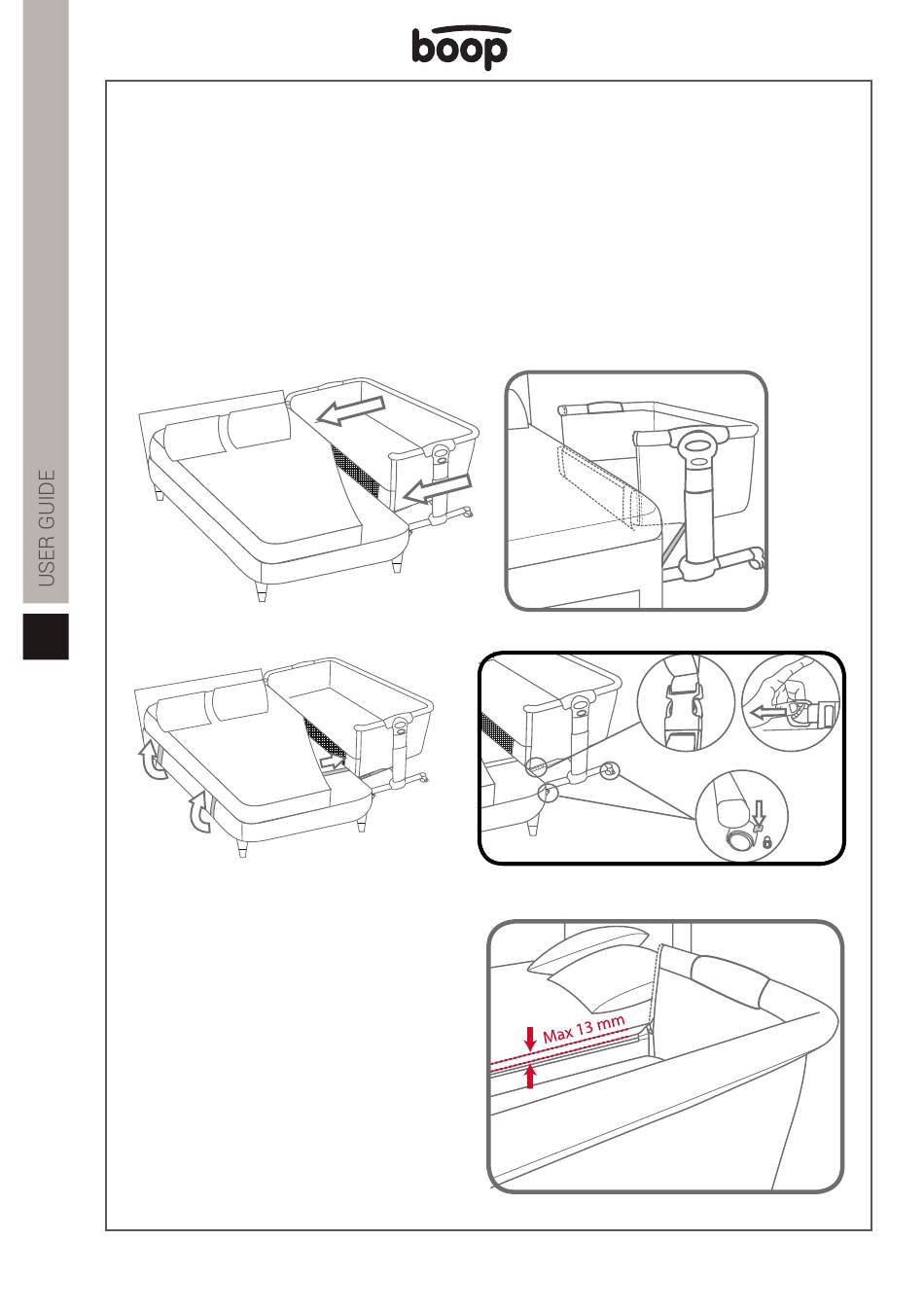 boop

USER GUIDE

Max 13 mm