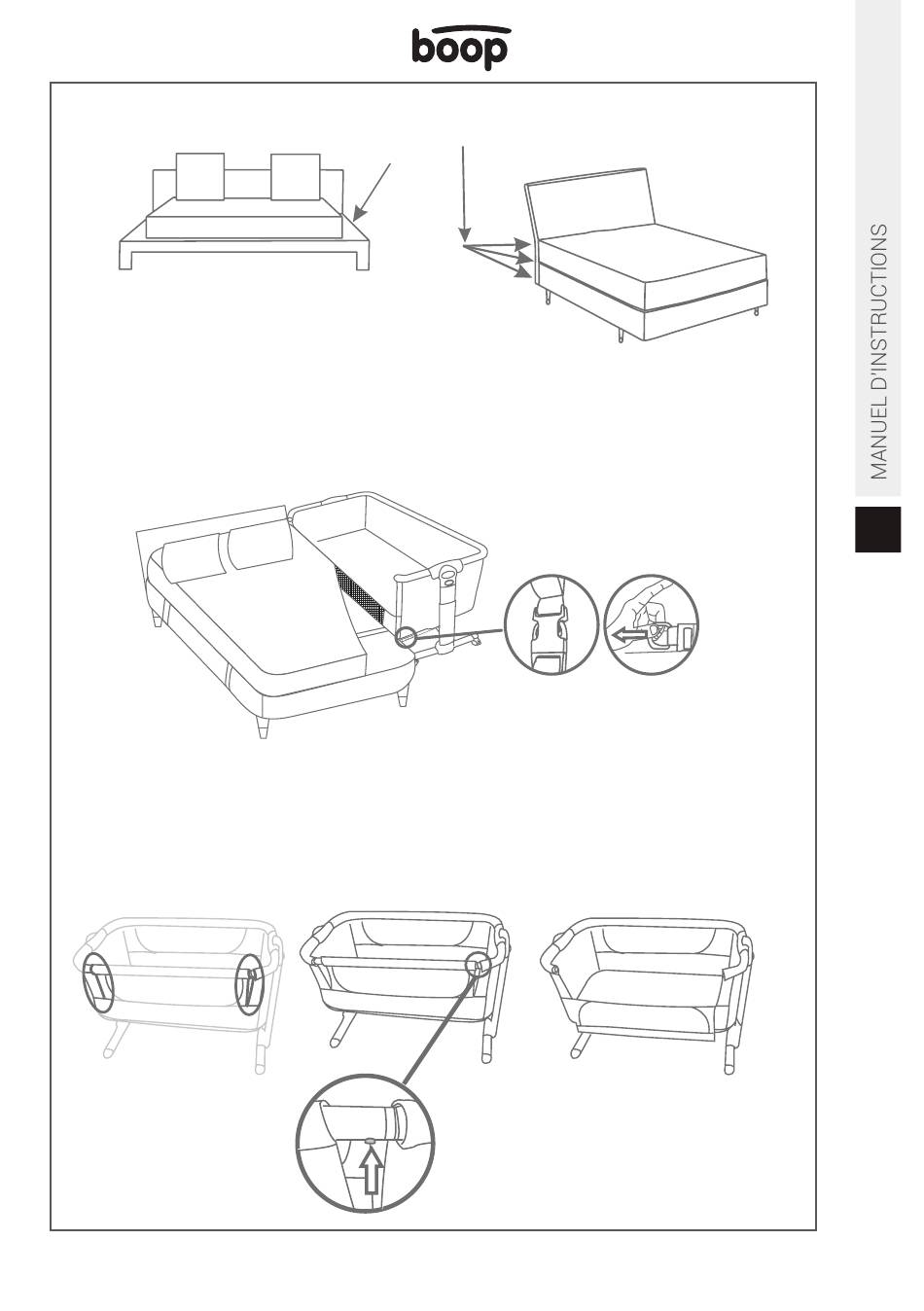 boop

MANUEL D'INSTRUCTIONS