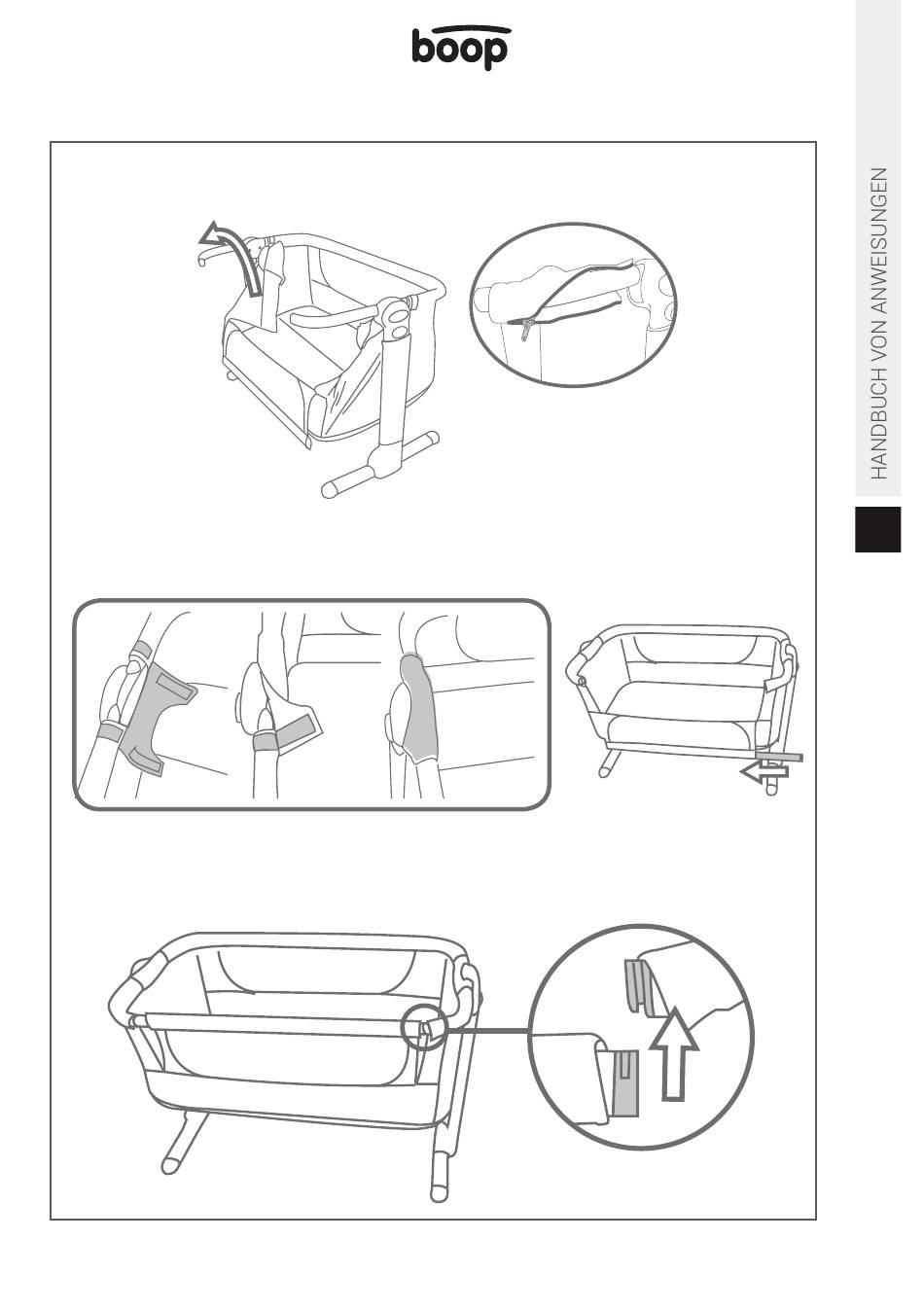 boop

HANDBUCH VON ANWEISUNGEN