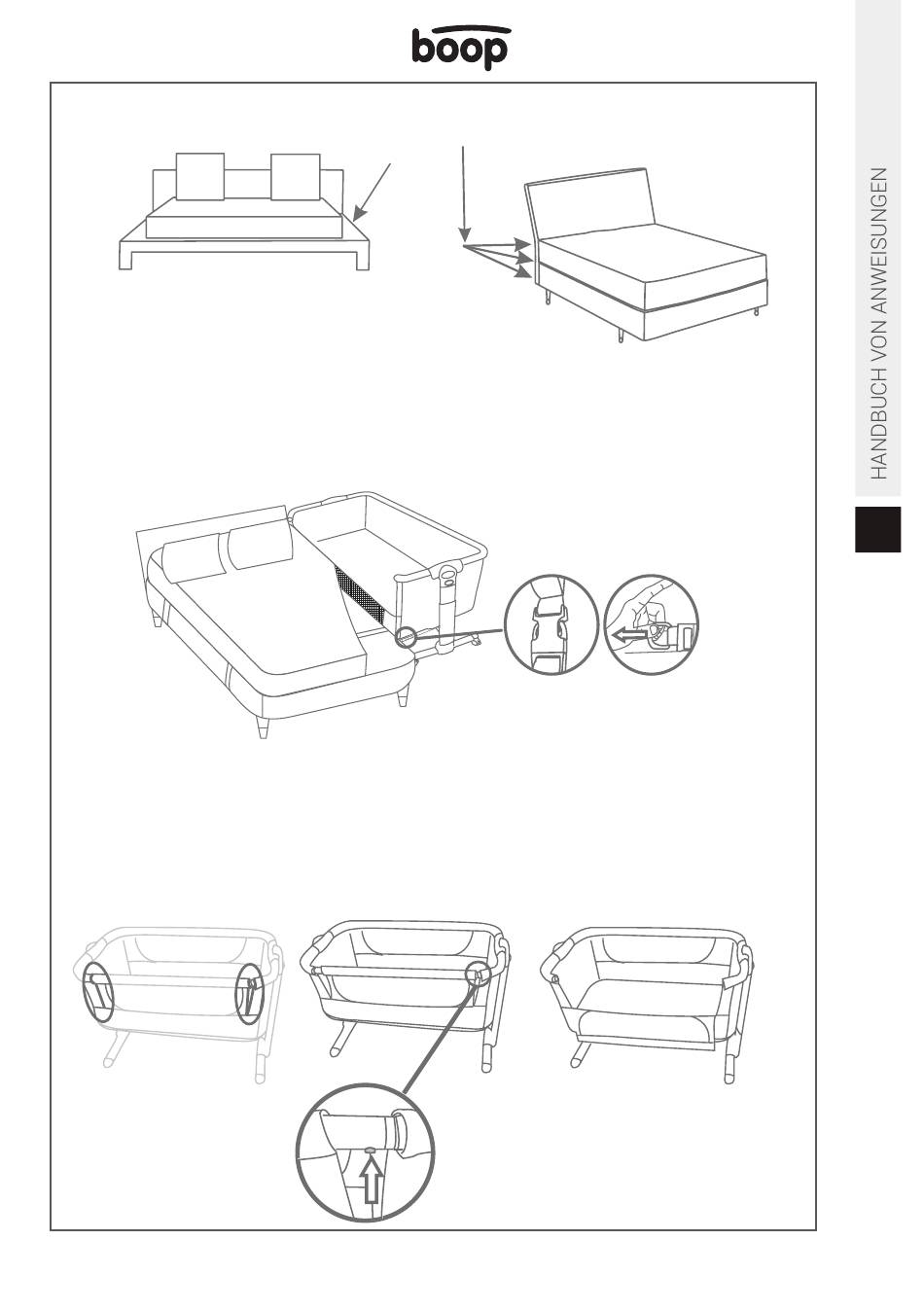 boop

HANDBUCH VON ANWEISUNGEN