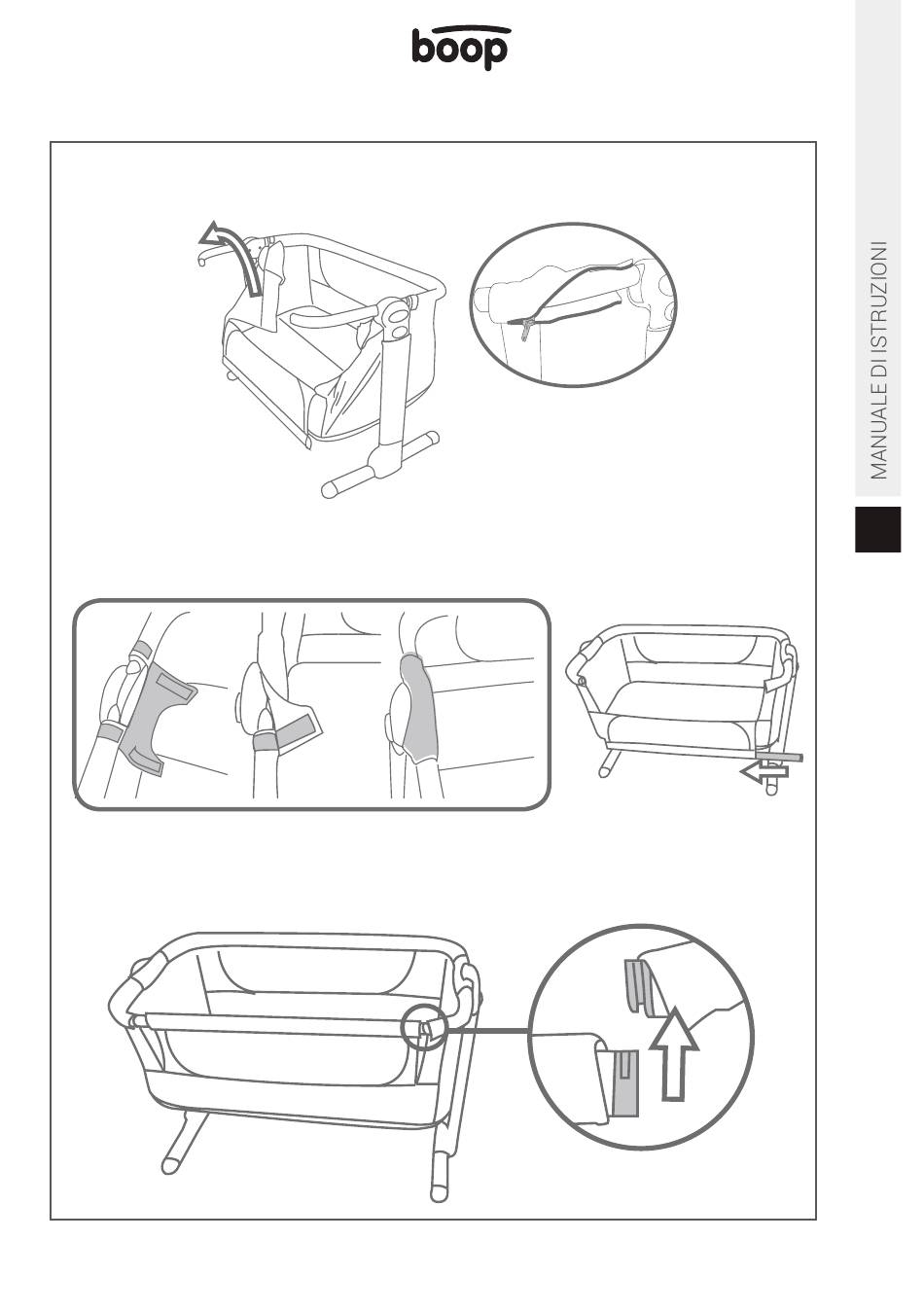 boop

MANUALE DI ISTRUZIONI