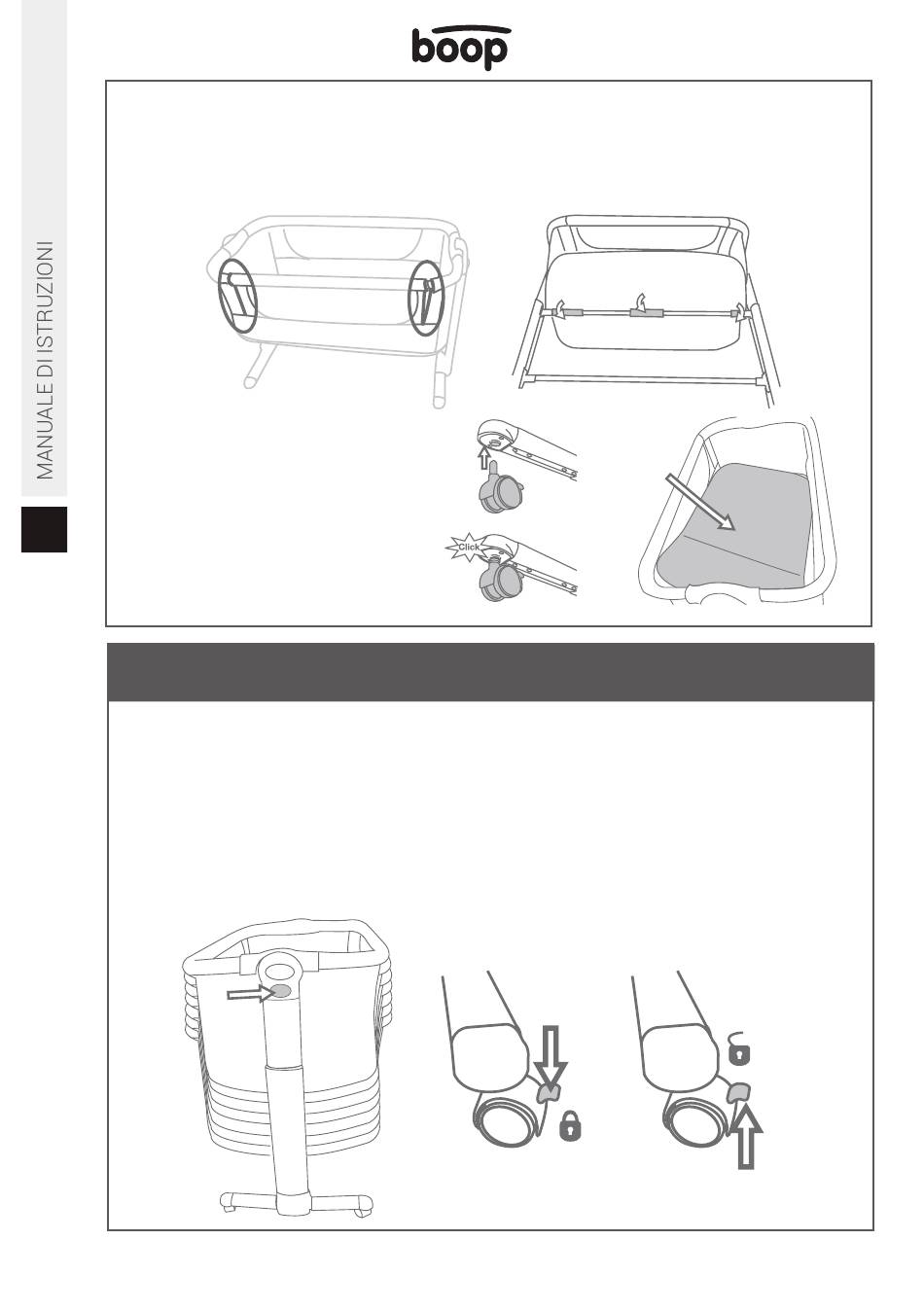 boop

MANUALE DI ISTRUZIONI

Click