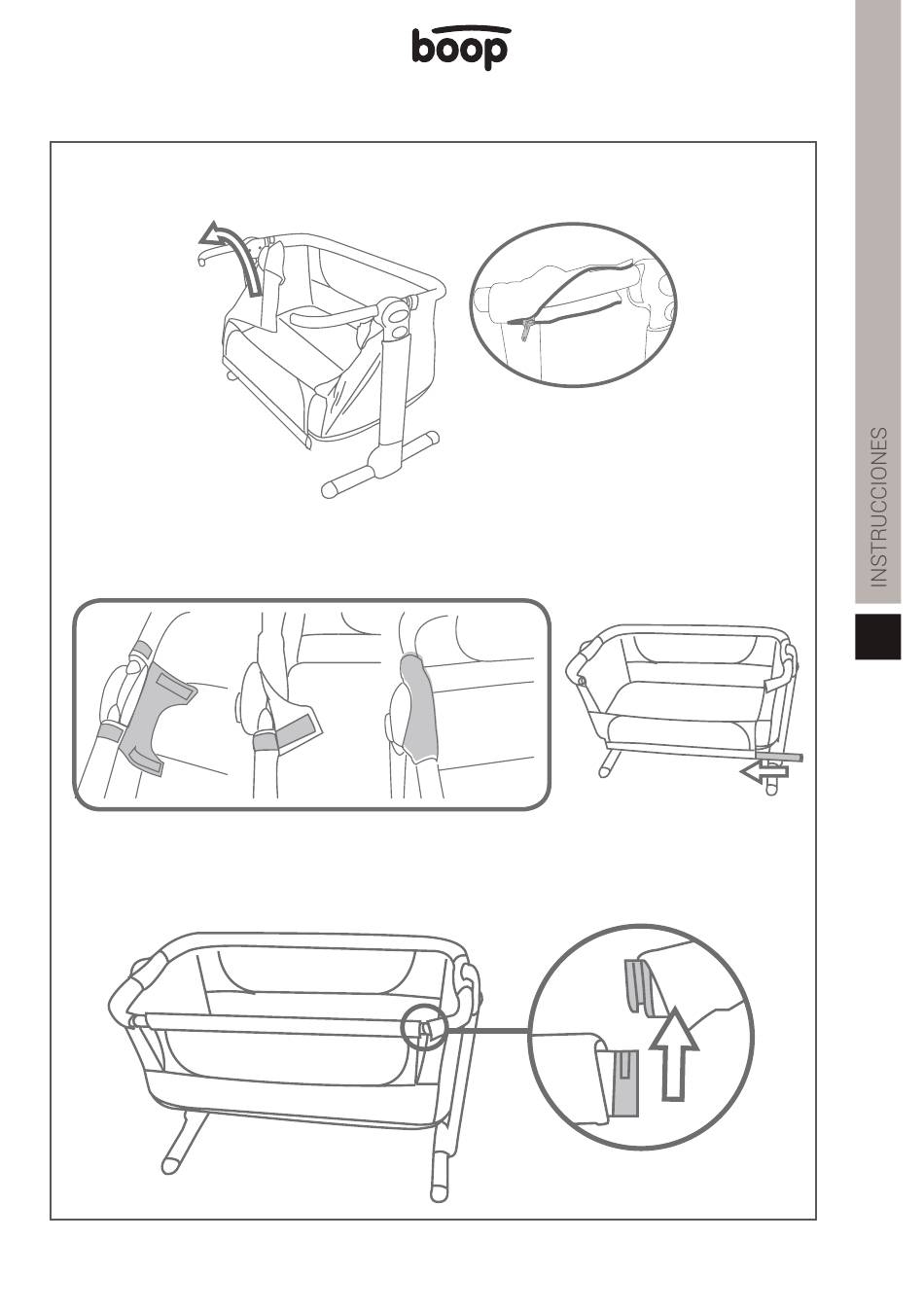 boop

INSTRUCCIONES