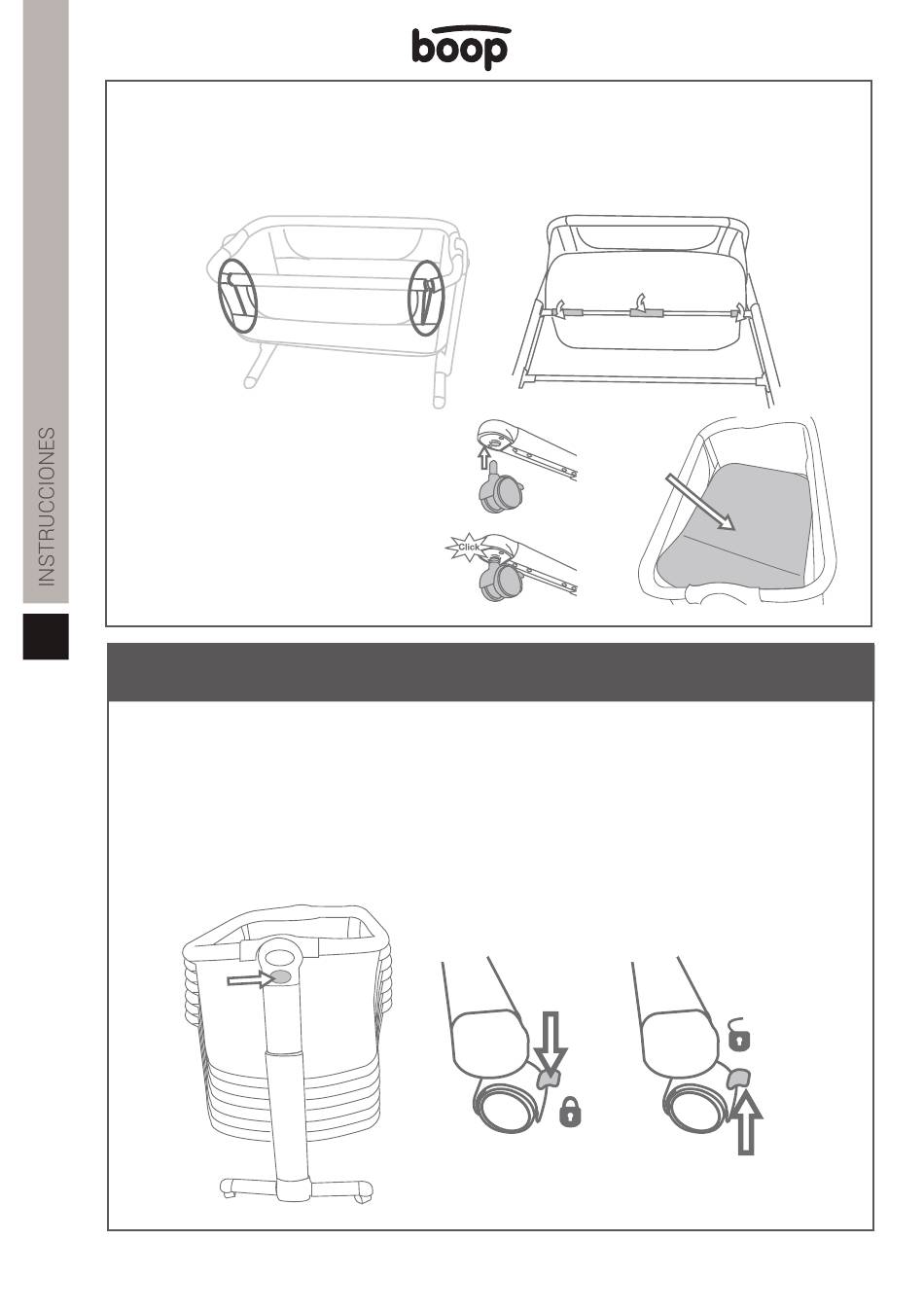 boop

INSTRUCCIONES

Click