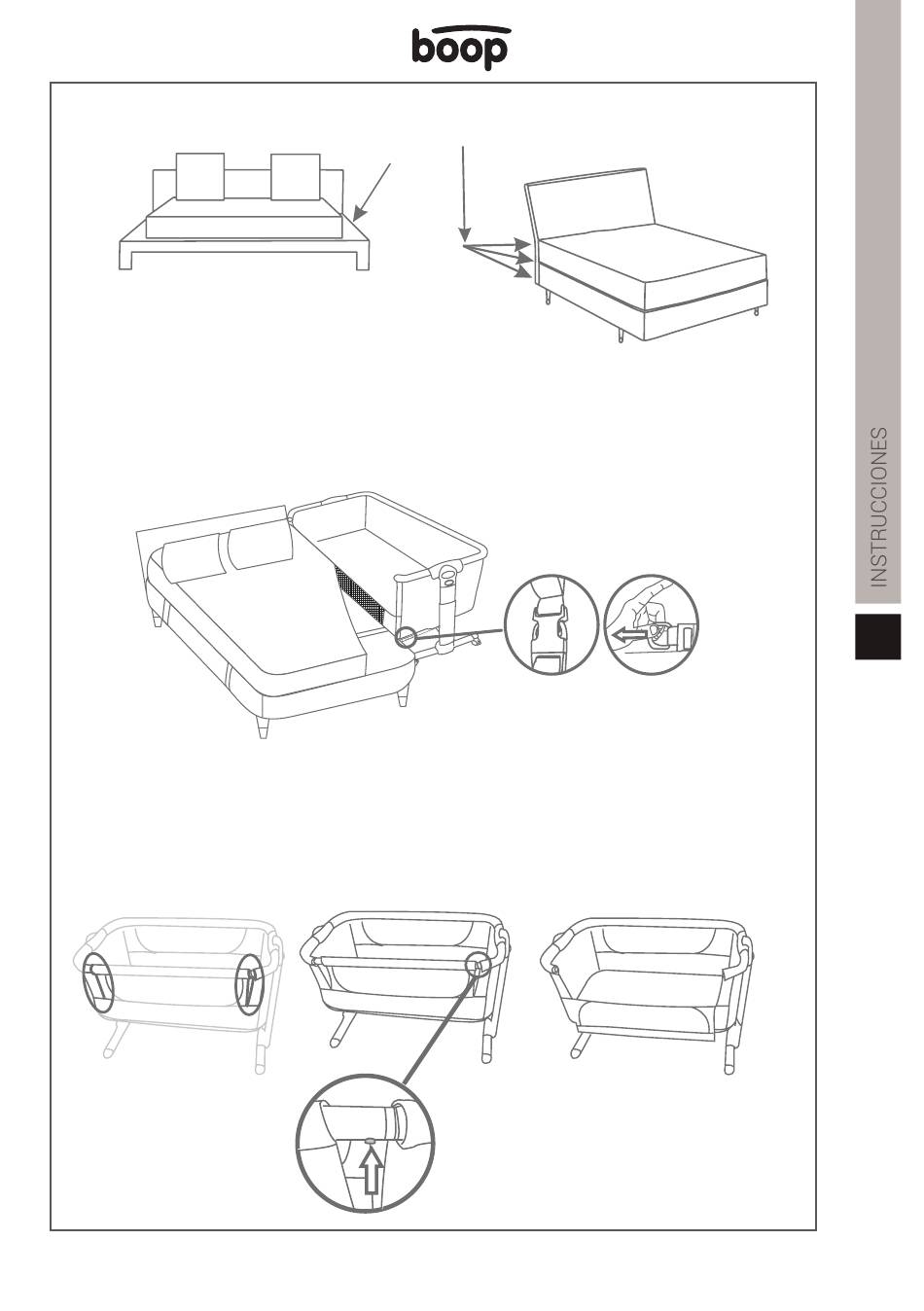 boop

INSTRUCCIONES