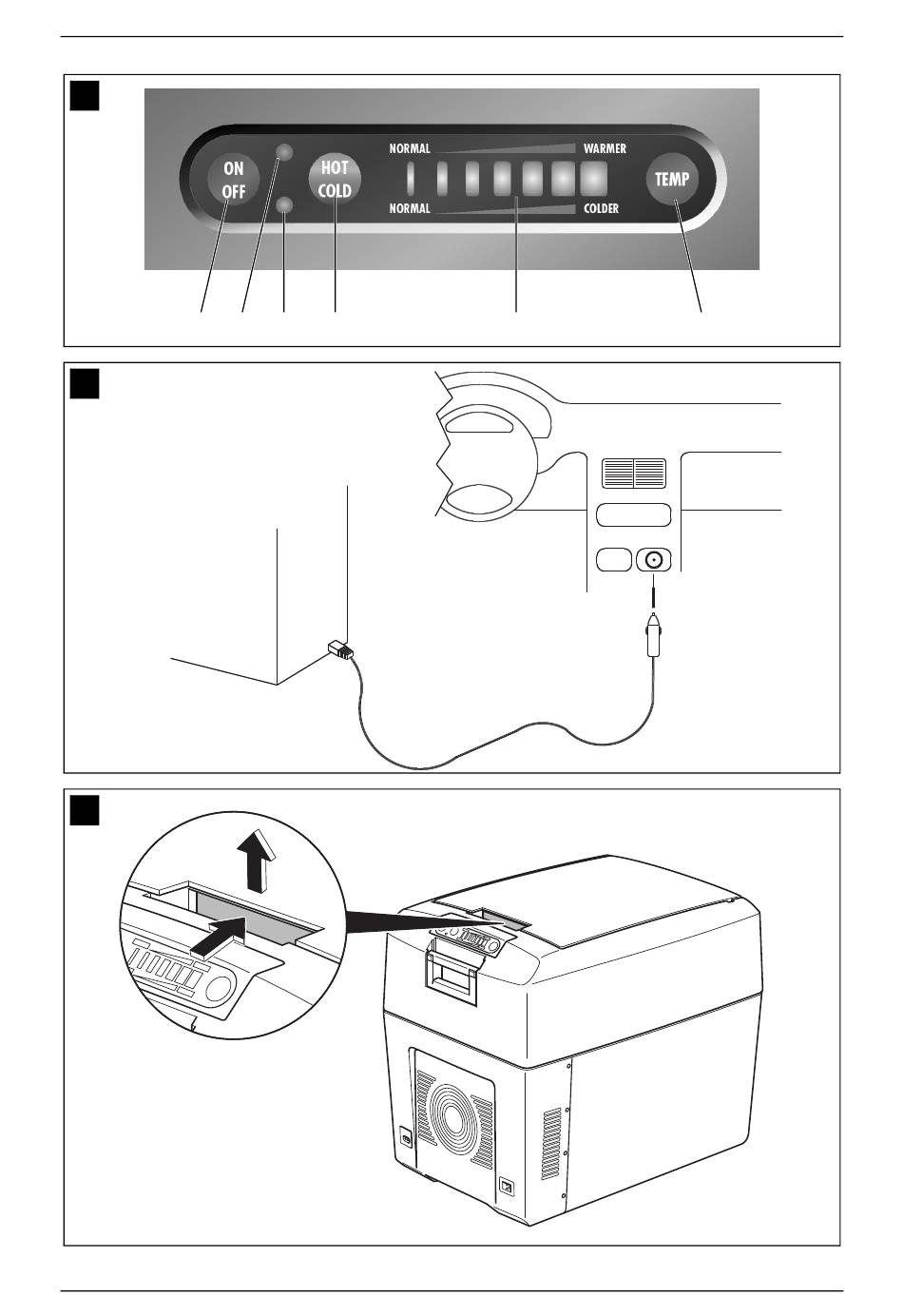 ON OFF

HOT COLD

NORMAL

WARMER

NORMAL

COLDER

TEMP