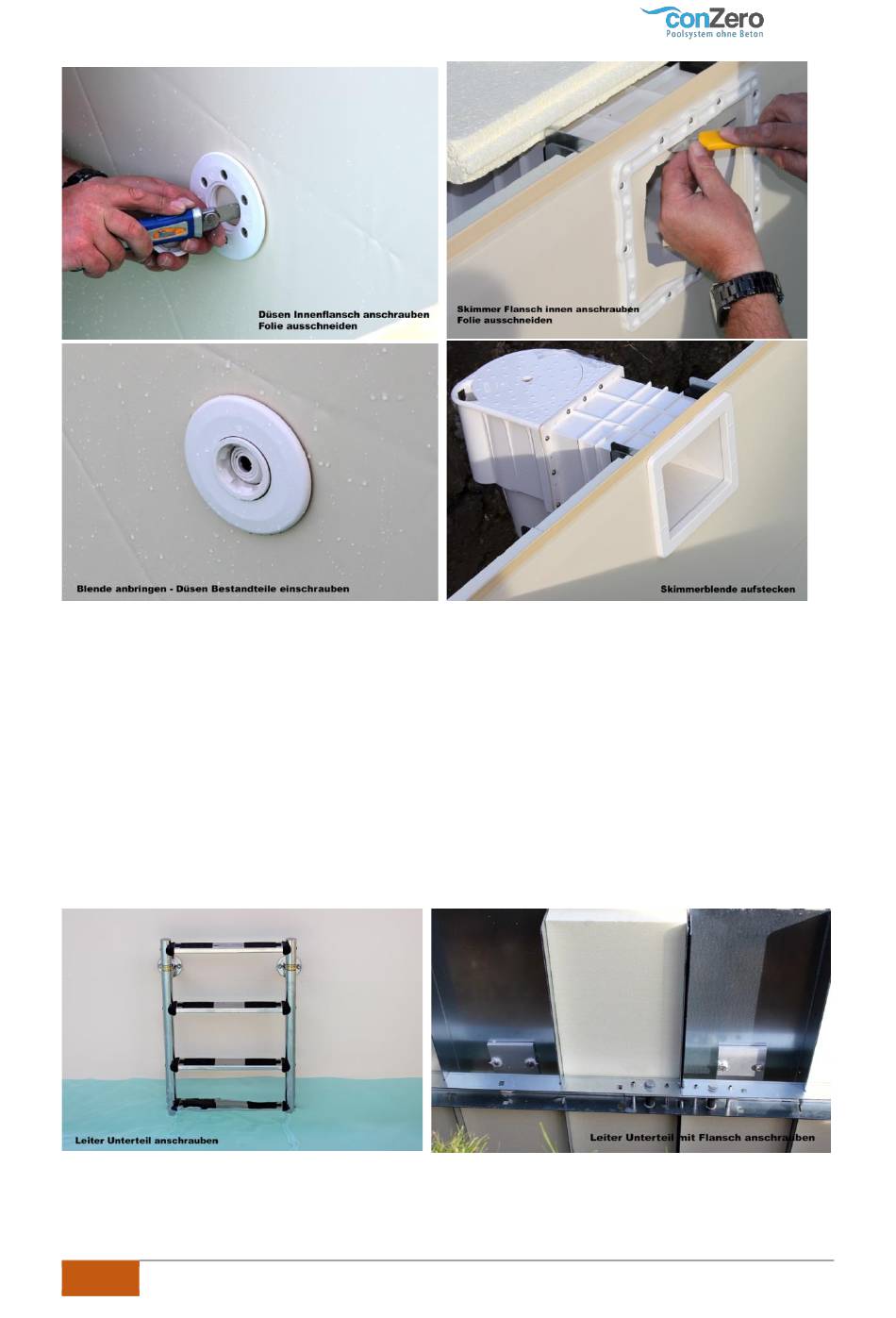 conZero
Poolsystem ohne Beton

Düsen Innenflansch anschrauben
Folie ausschneiden

Skimmer Flansch innen anschrauben
Folie ausschneiden

Blende anbringen - Düsen Bestandteile einschrauben

Skimmerblende aufstecken

Leiter Unterteil anschrauben

Leiter Unterteil mit Flansch anschrauben