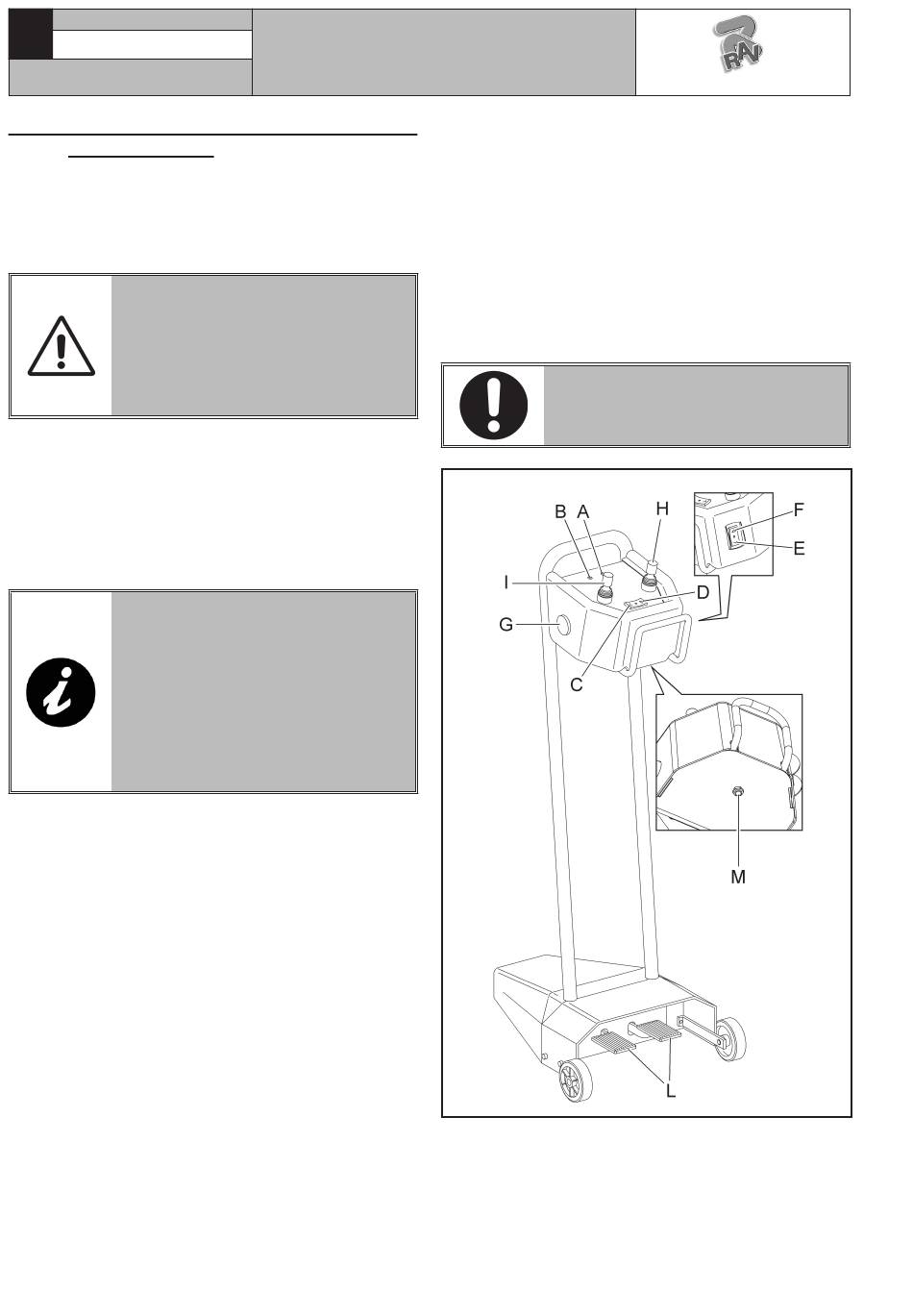 RAV

B A H F E I D G C M L