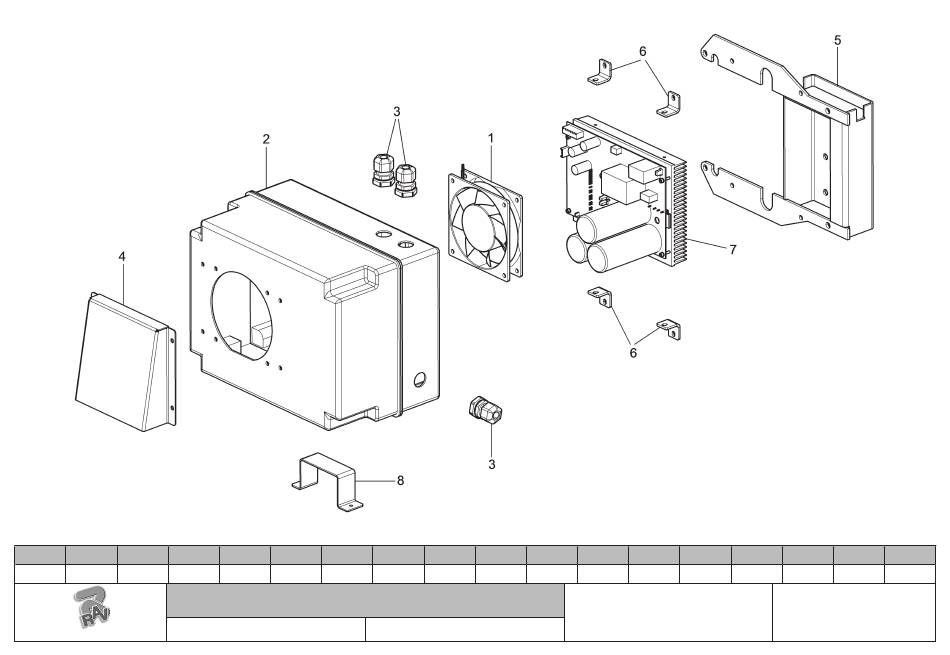 6
5
3
2
1
7
4
6
3
8
RAI