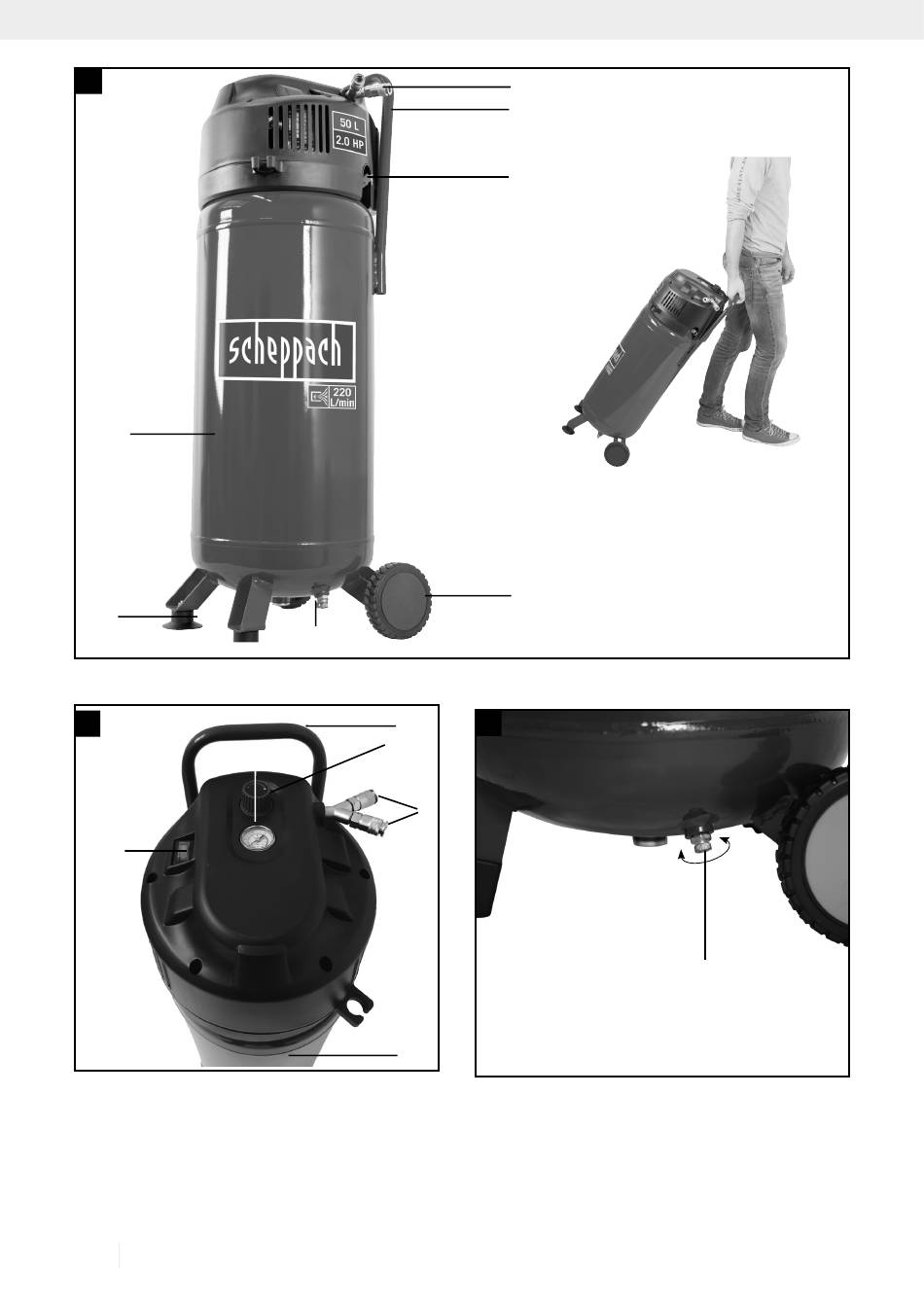 50 L
2.0 HP

scheppach

220 L/min