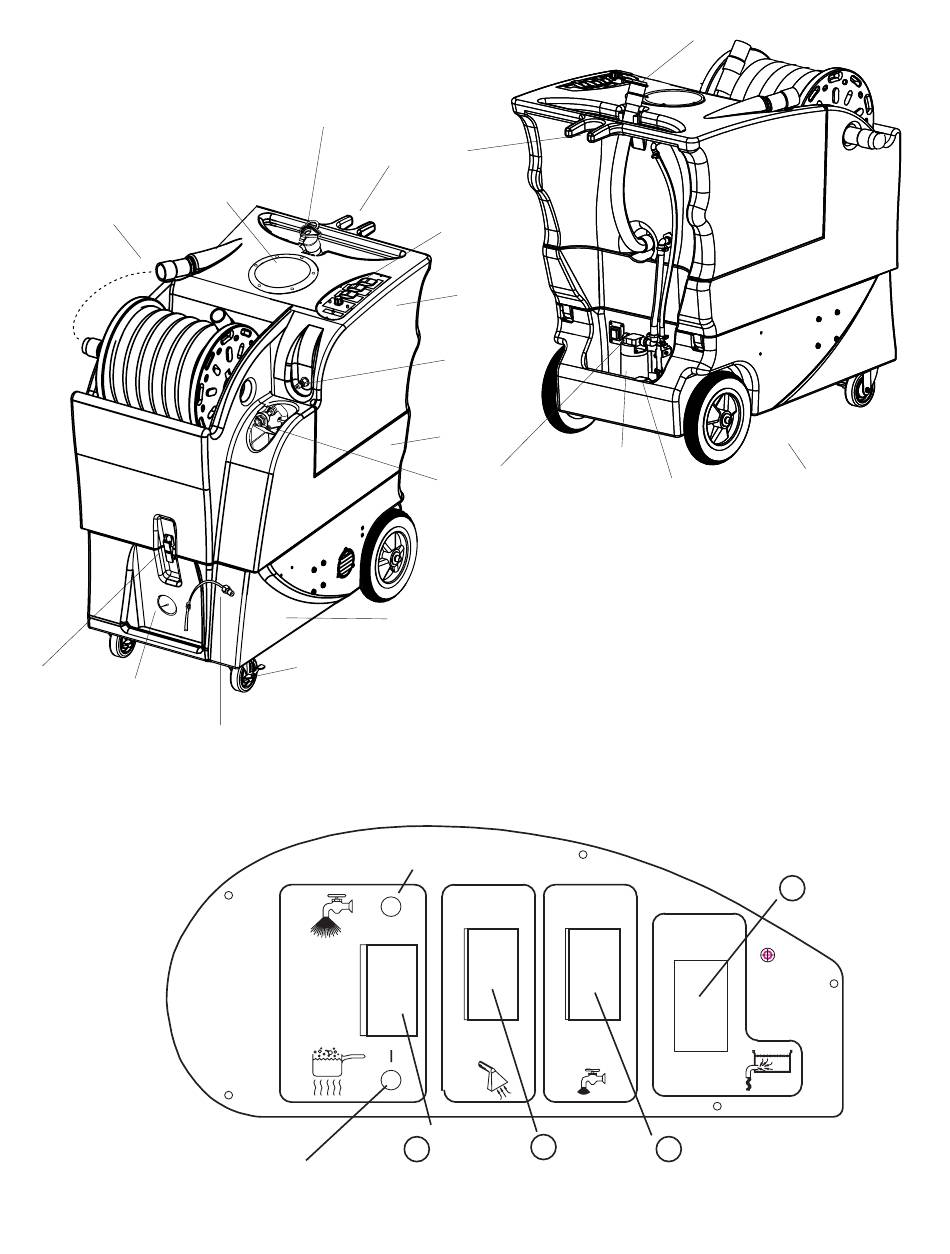 I