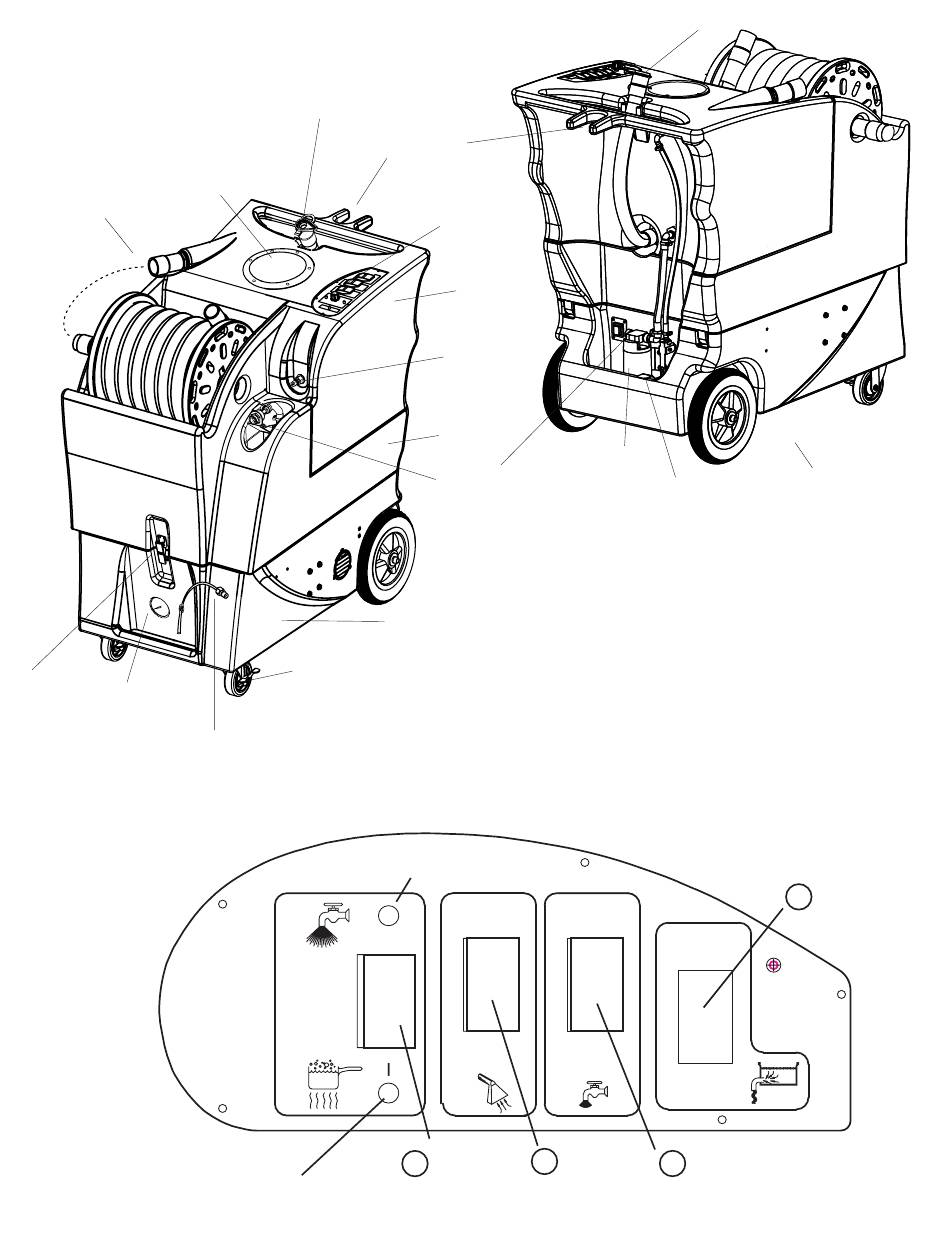 I