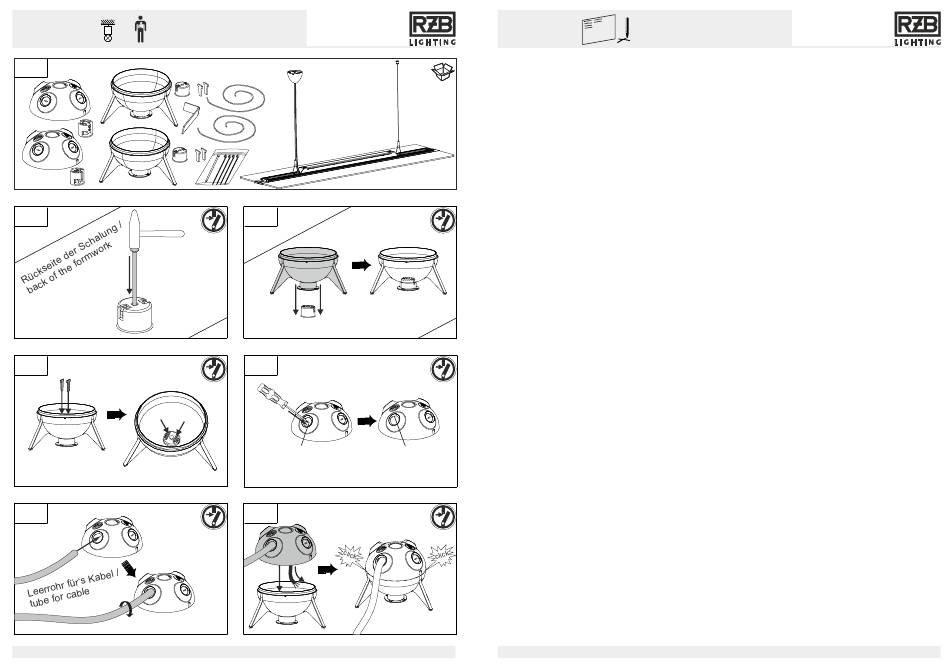 RZB
LIGHTING

RZB
LIGHTING

Rückseite der Schalung /
back of the formwork

Leerrohr für's Kabel /
tube for cable