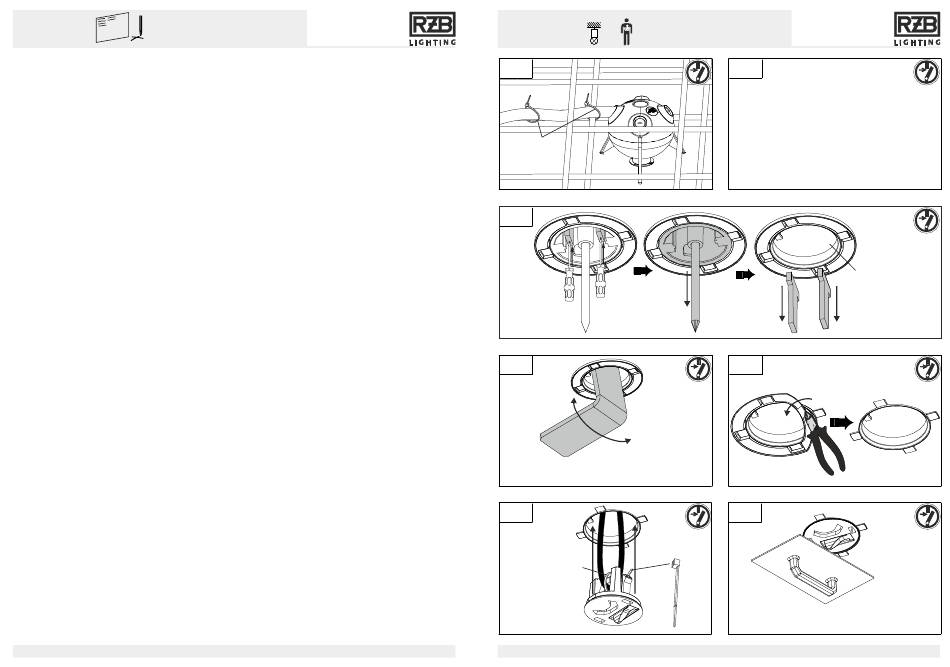 RZB LIGHTING

RZB LIGHTING