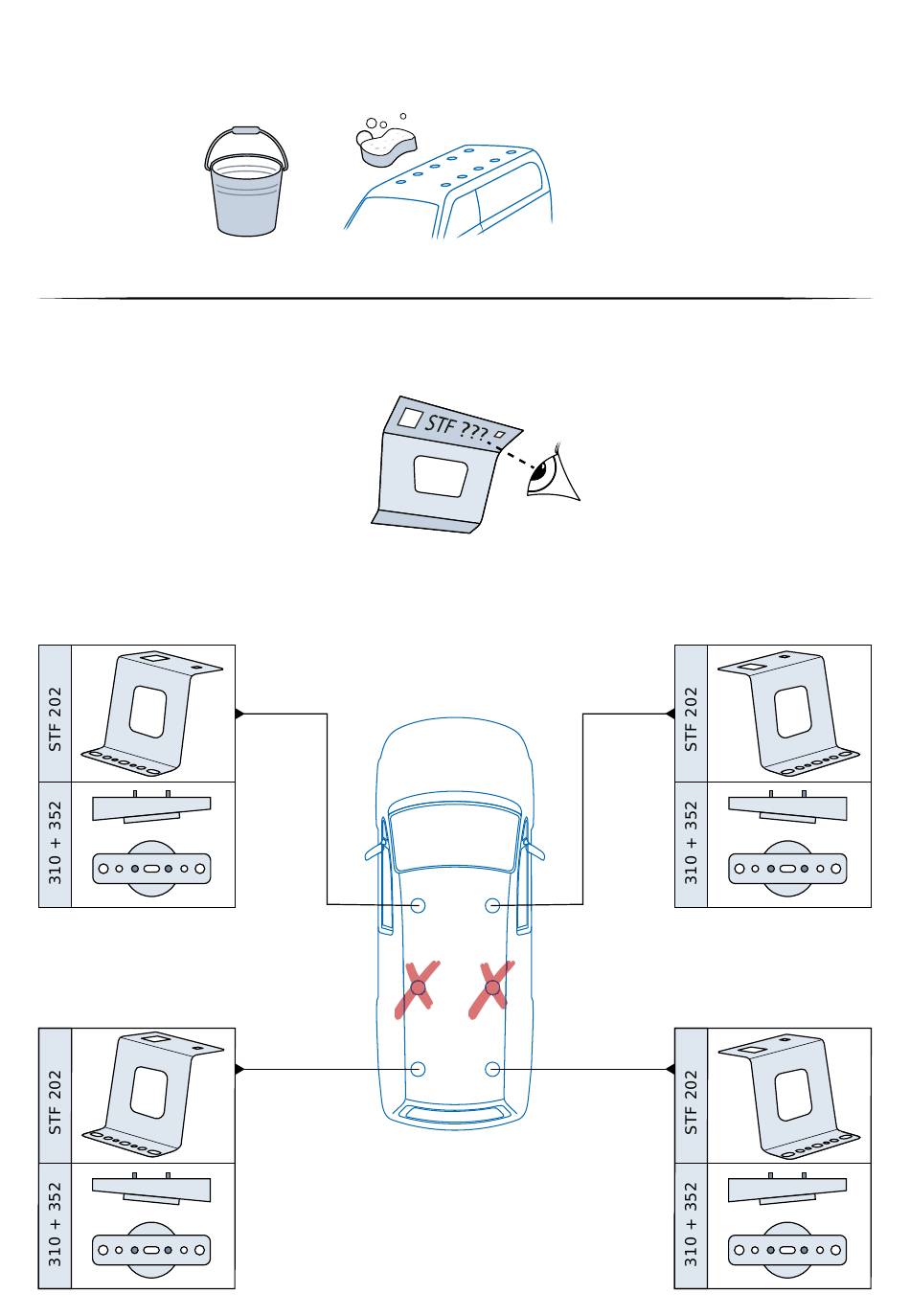 STF ???

STF 202

310 + 352

STF 202

310 + 352

STF 202

310 + 352

STF 202

310 + 352