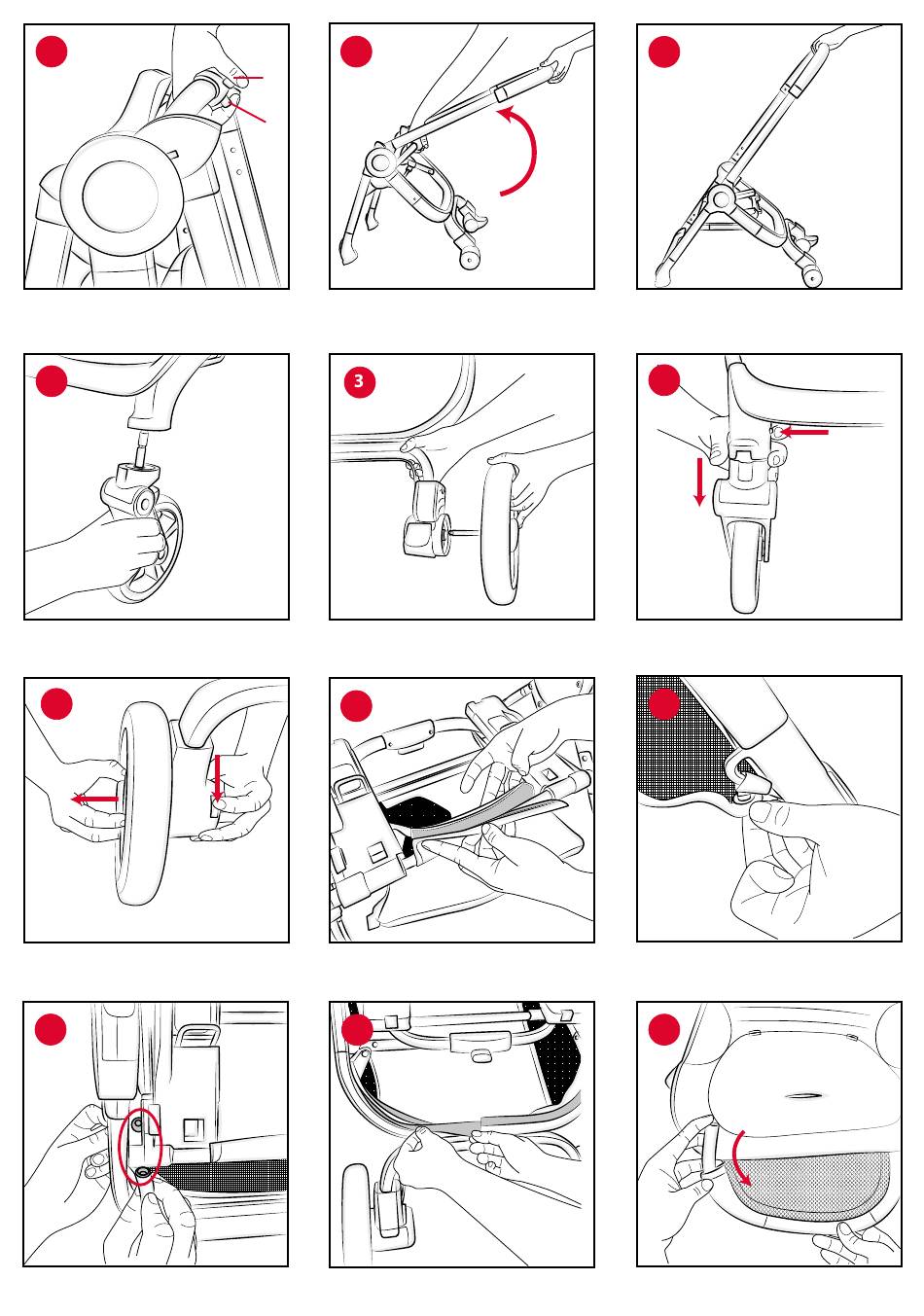 3