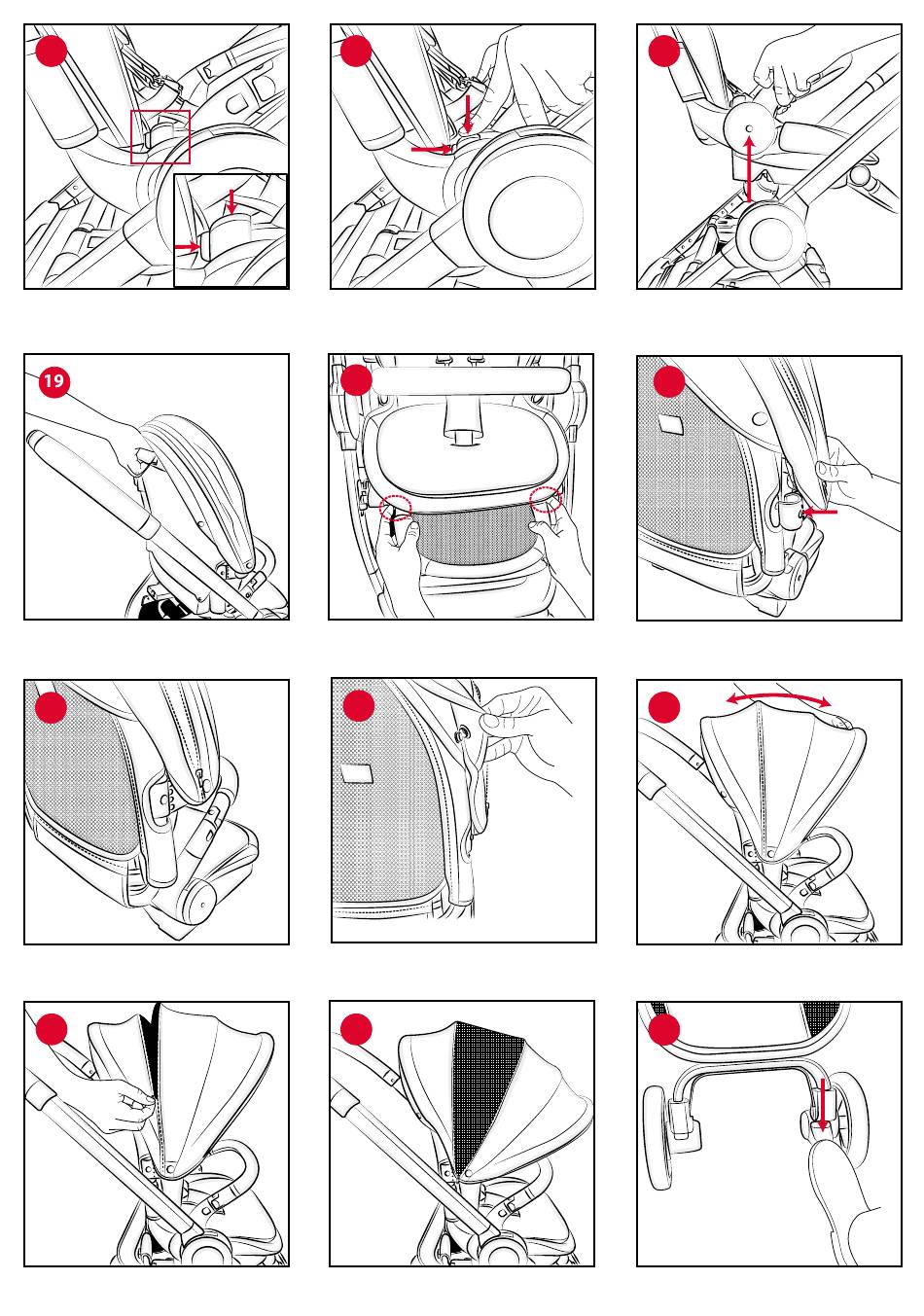 19