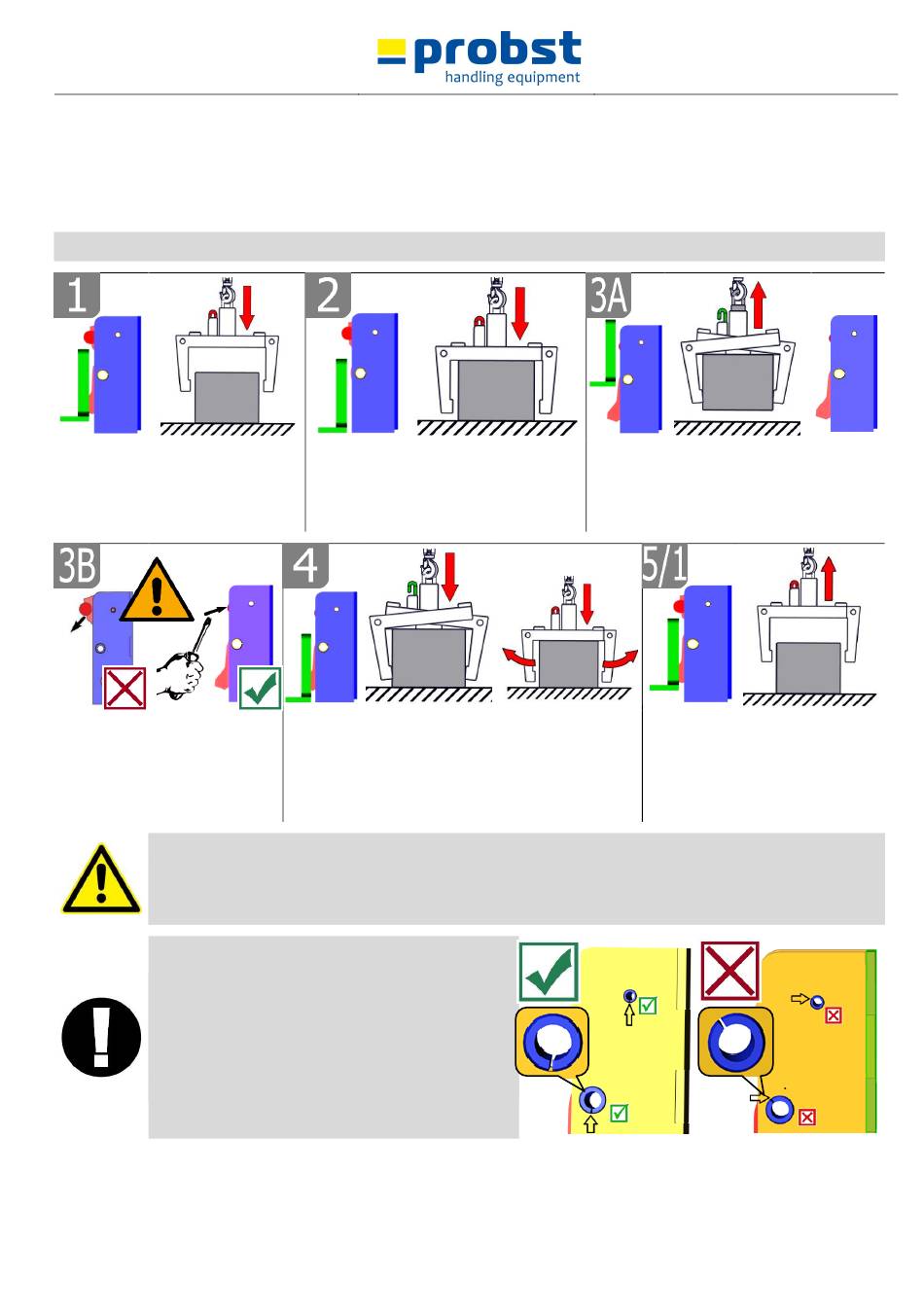 probst
handling equipment

1

2

3A

3B

4

5/1