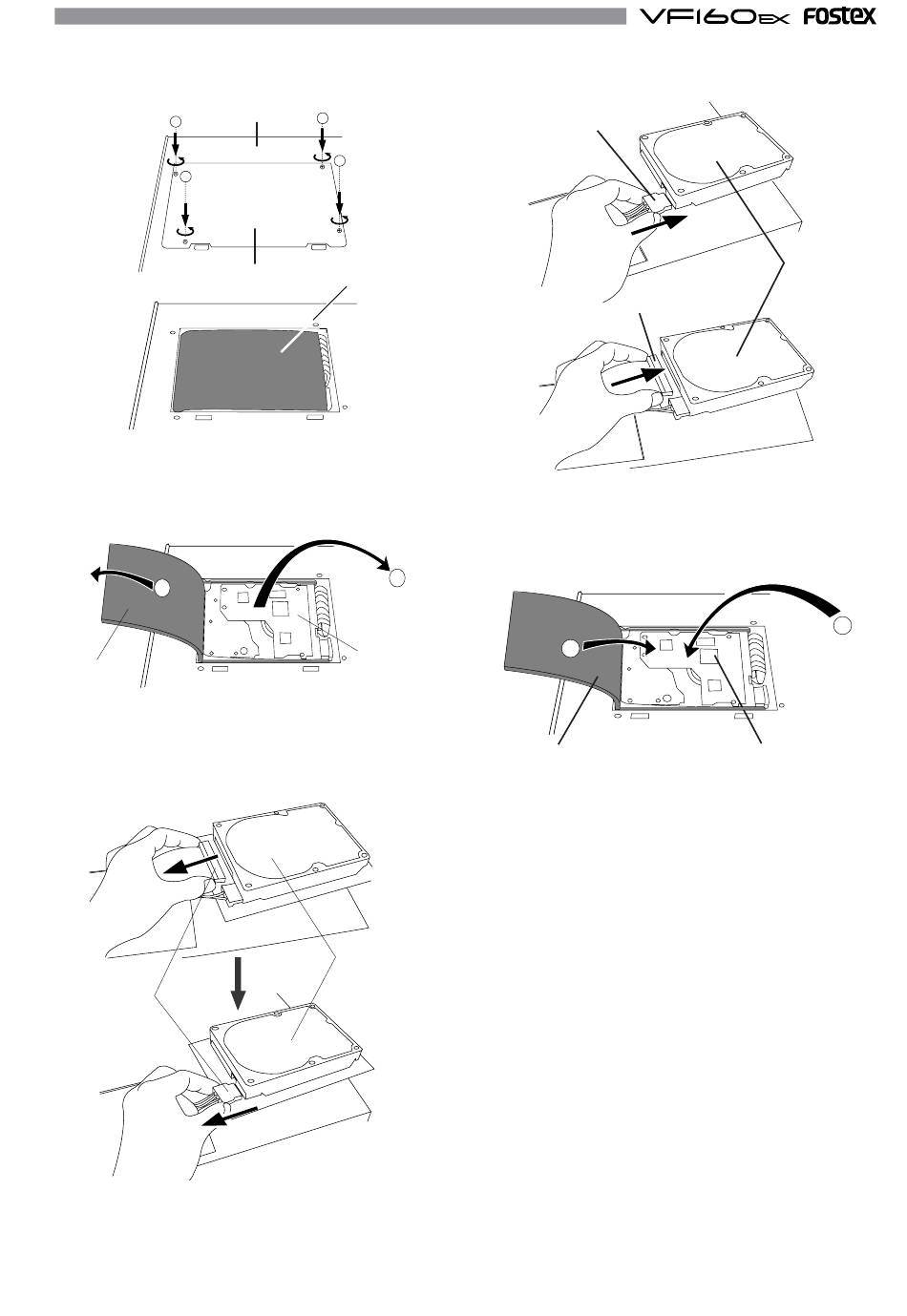 VF160EX FOSTEX