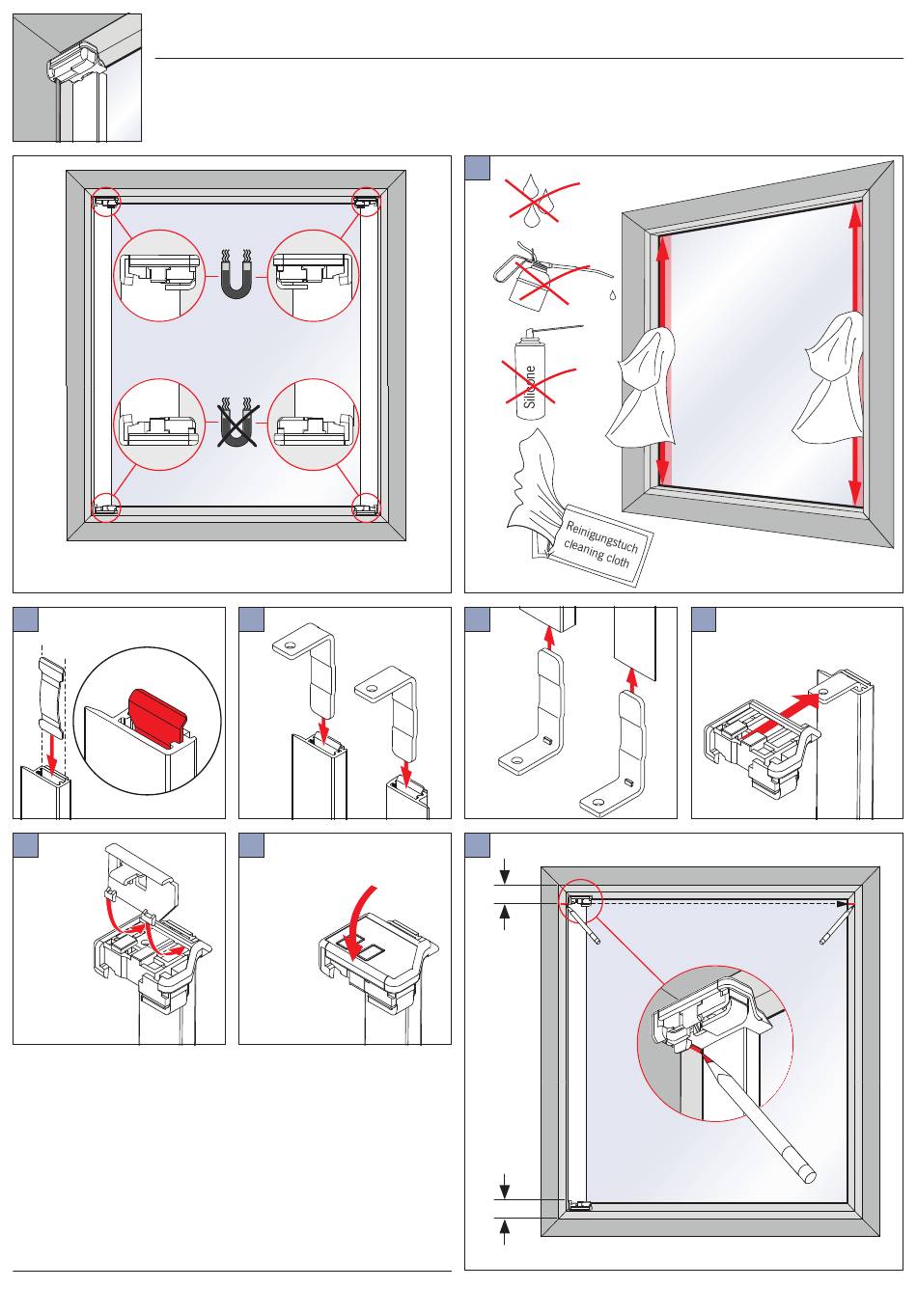 Silicone

Reinigungstuch
cleaning cloth