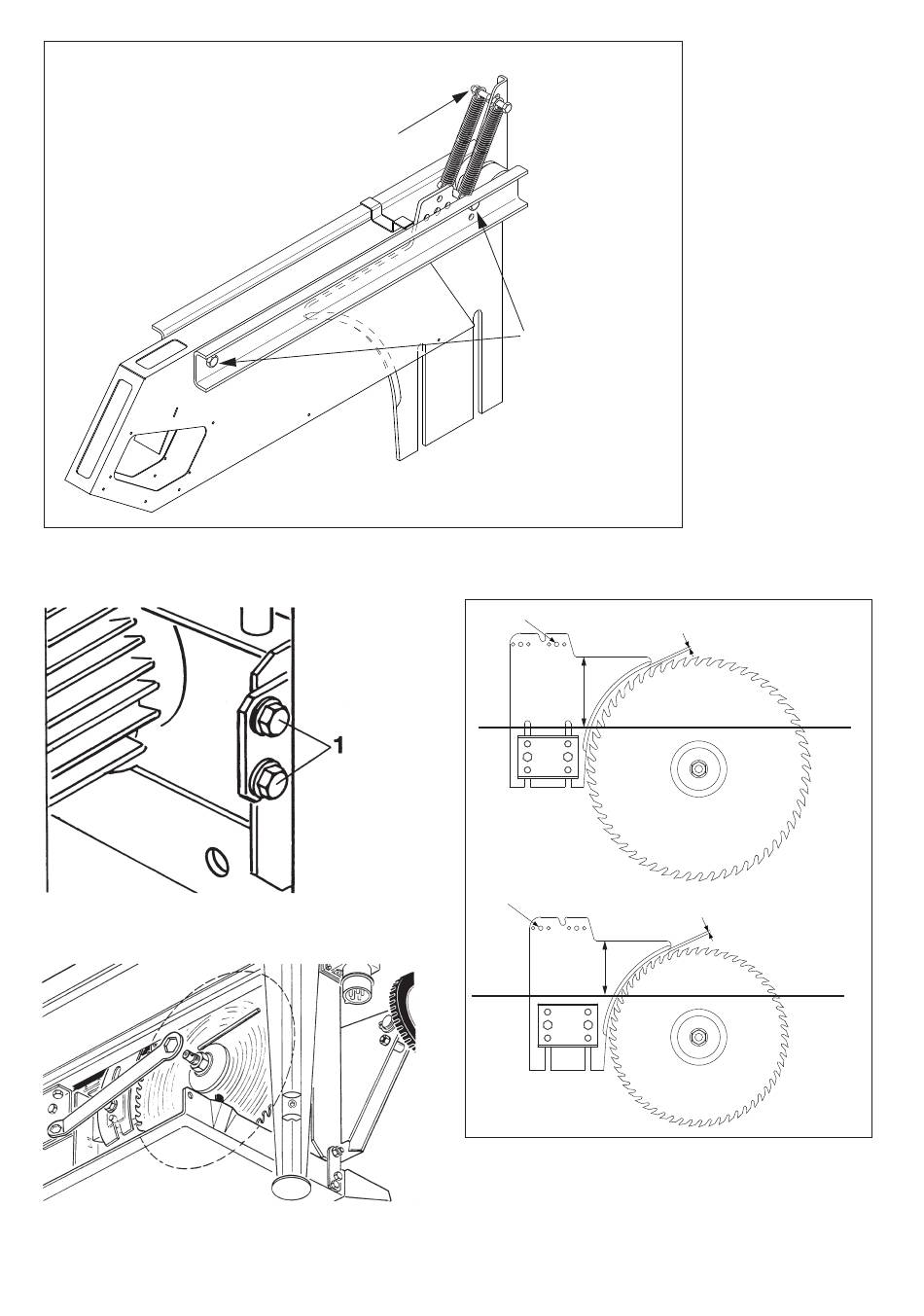 1