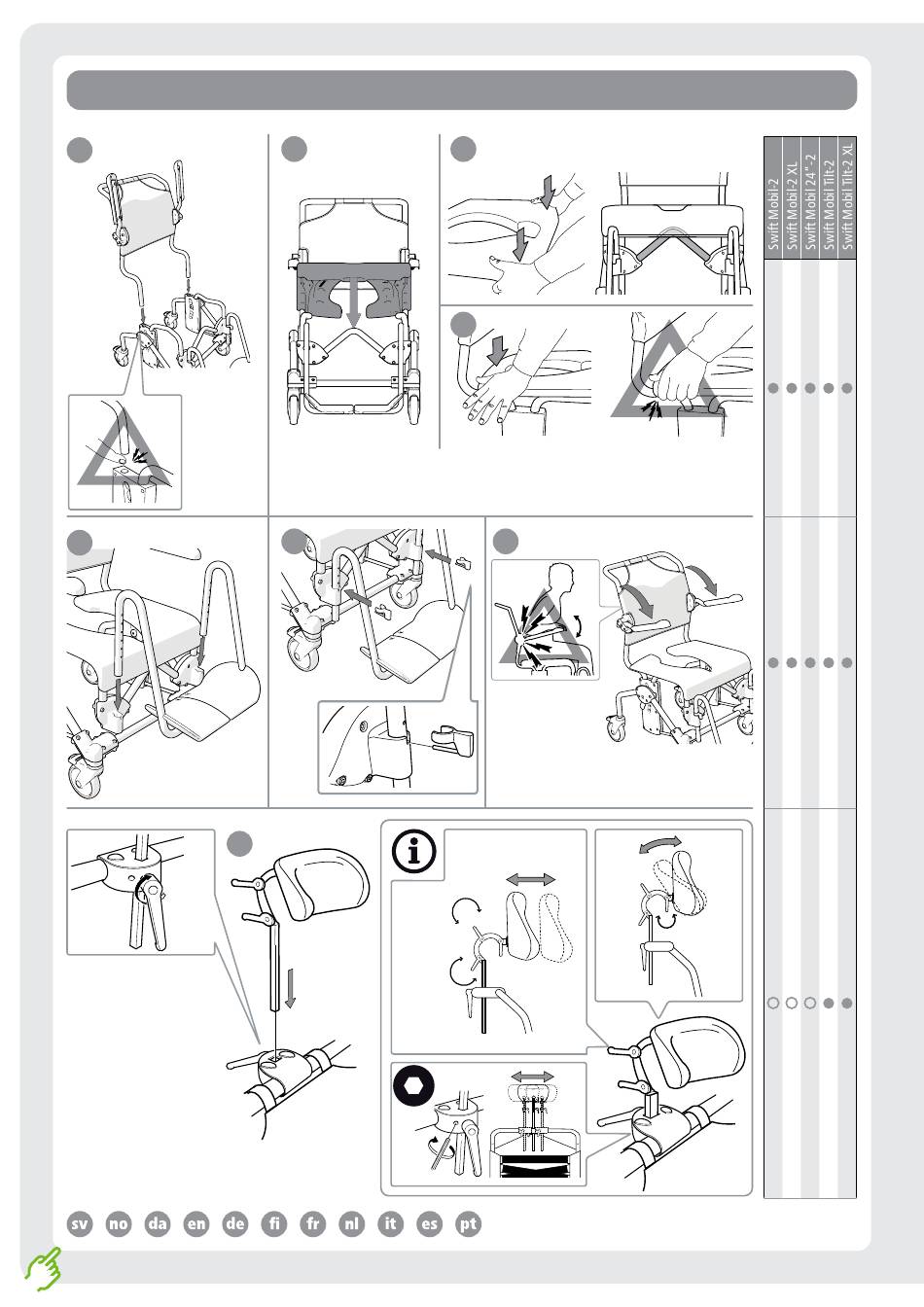 Swift Mobil-2
Swift Mobil-2 XL
Swift Mobil 24"-2
Swift Mobil Tilt-2
Swift Mobil Tilt-2 XL

sv no da en de fi fr nl it es pt