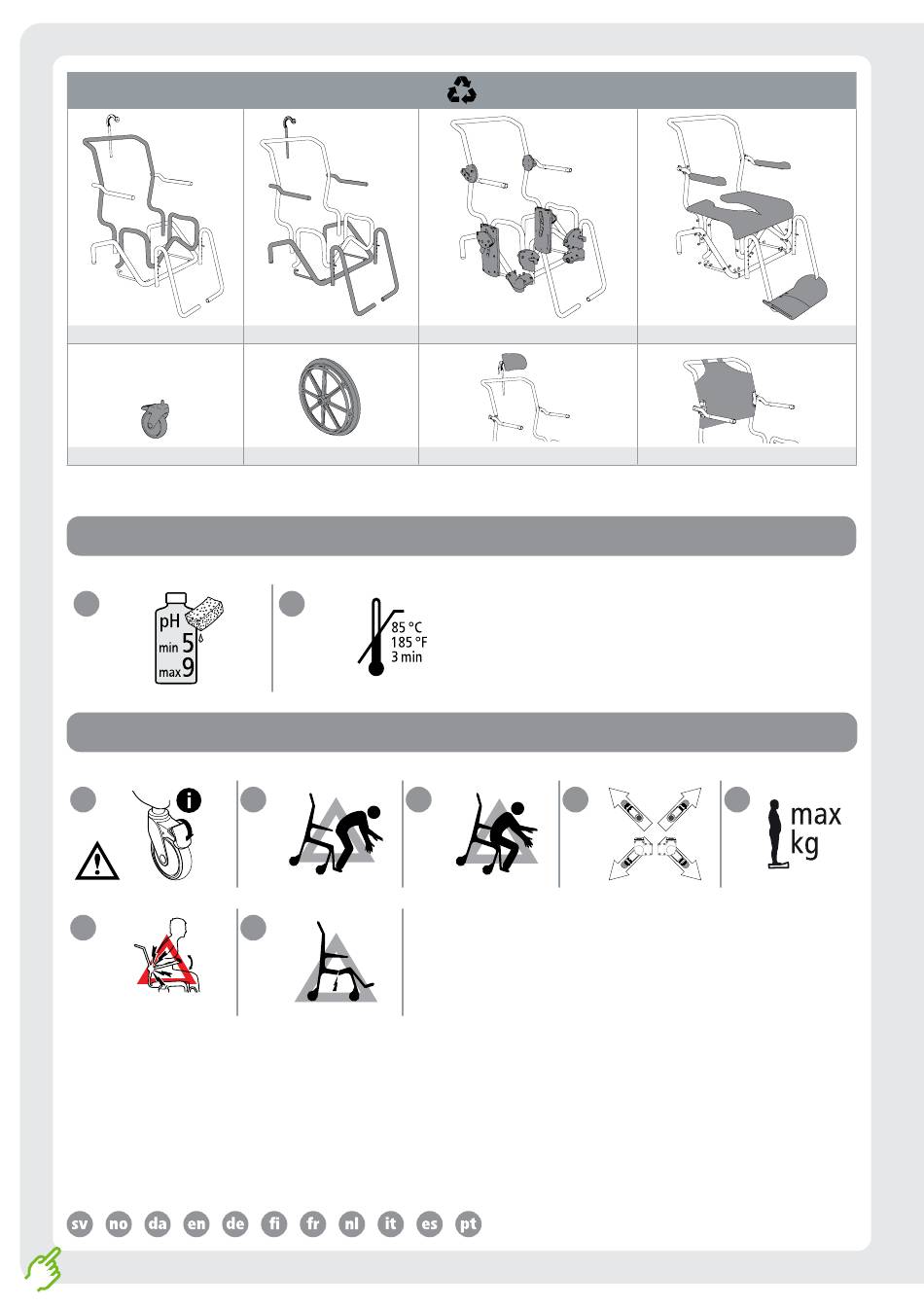 pH
min 5
max 9

85 °C
185 °F
3 min

max
kg

sv no da en de fi fr nl it es pt