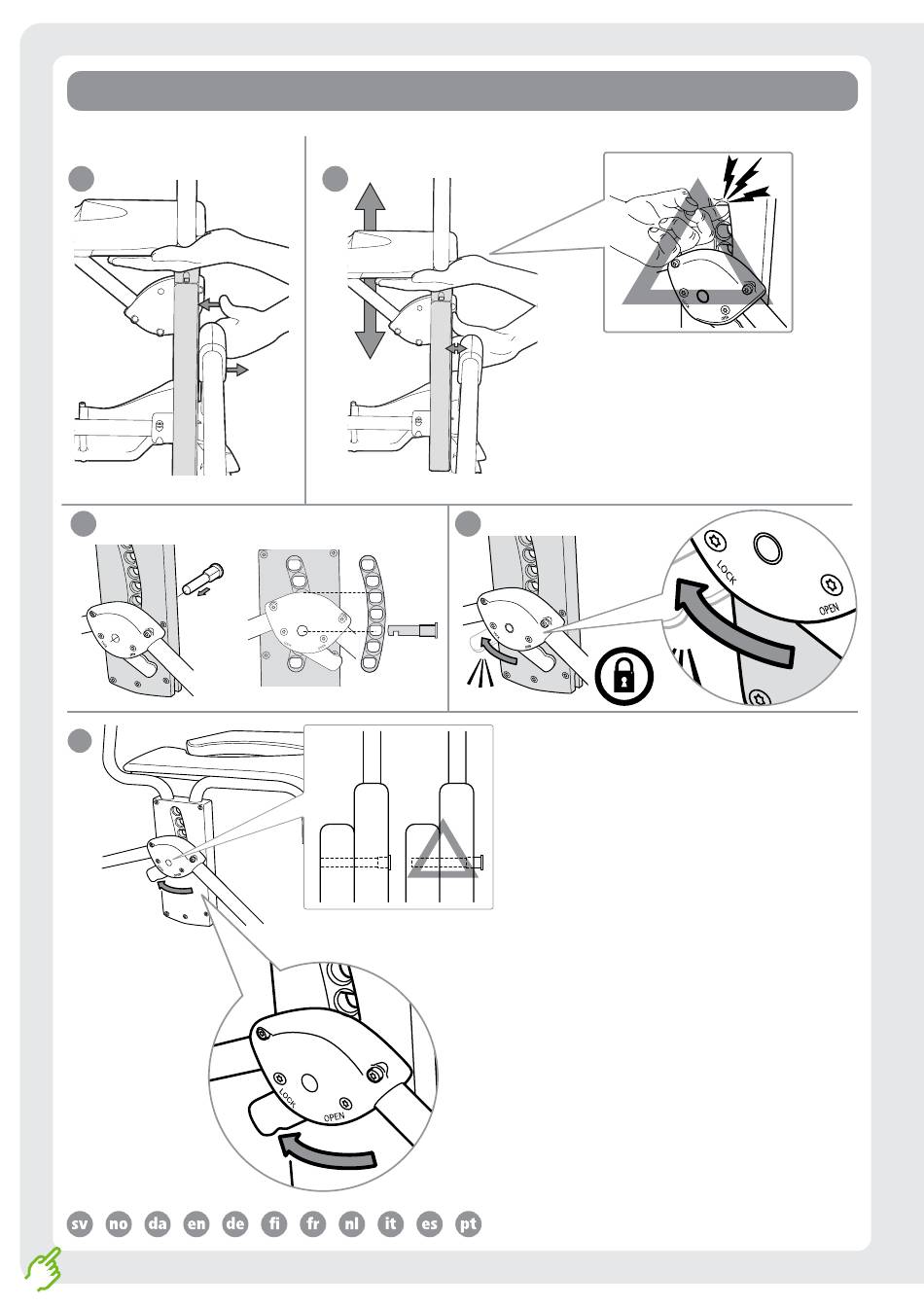 LOCK
OPEN

LOCK
OPEN

sv no da en de fi fr nl it es pt