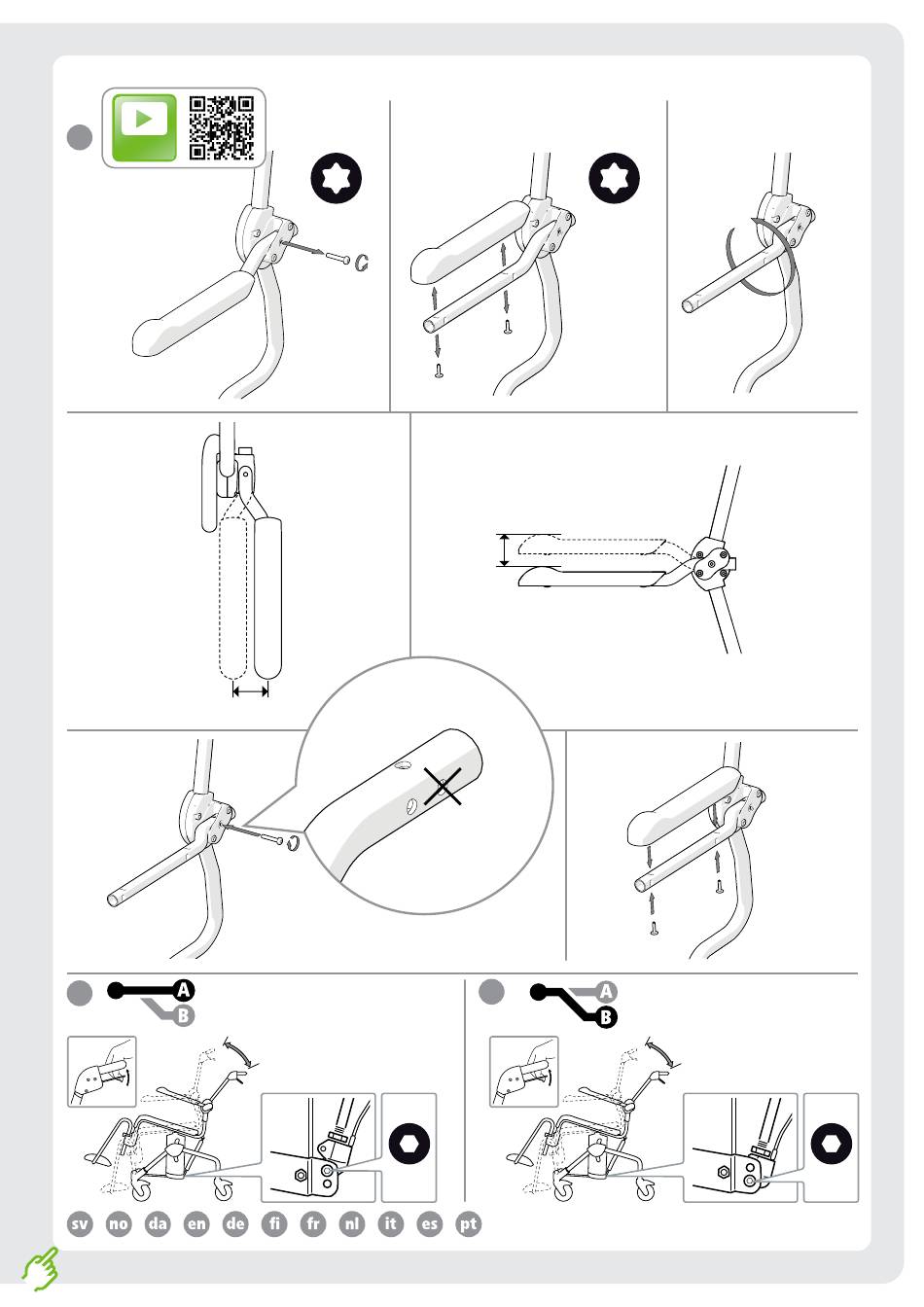 A
B
A
B
sv no da en de fi fr nl it es pt