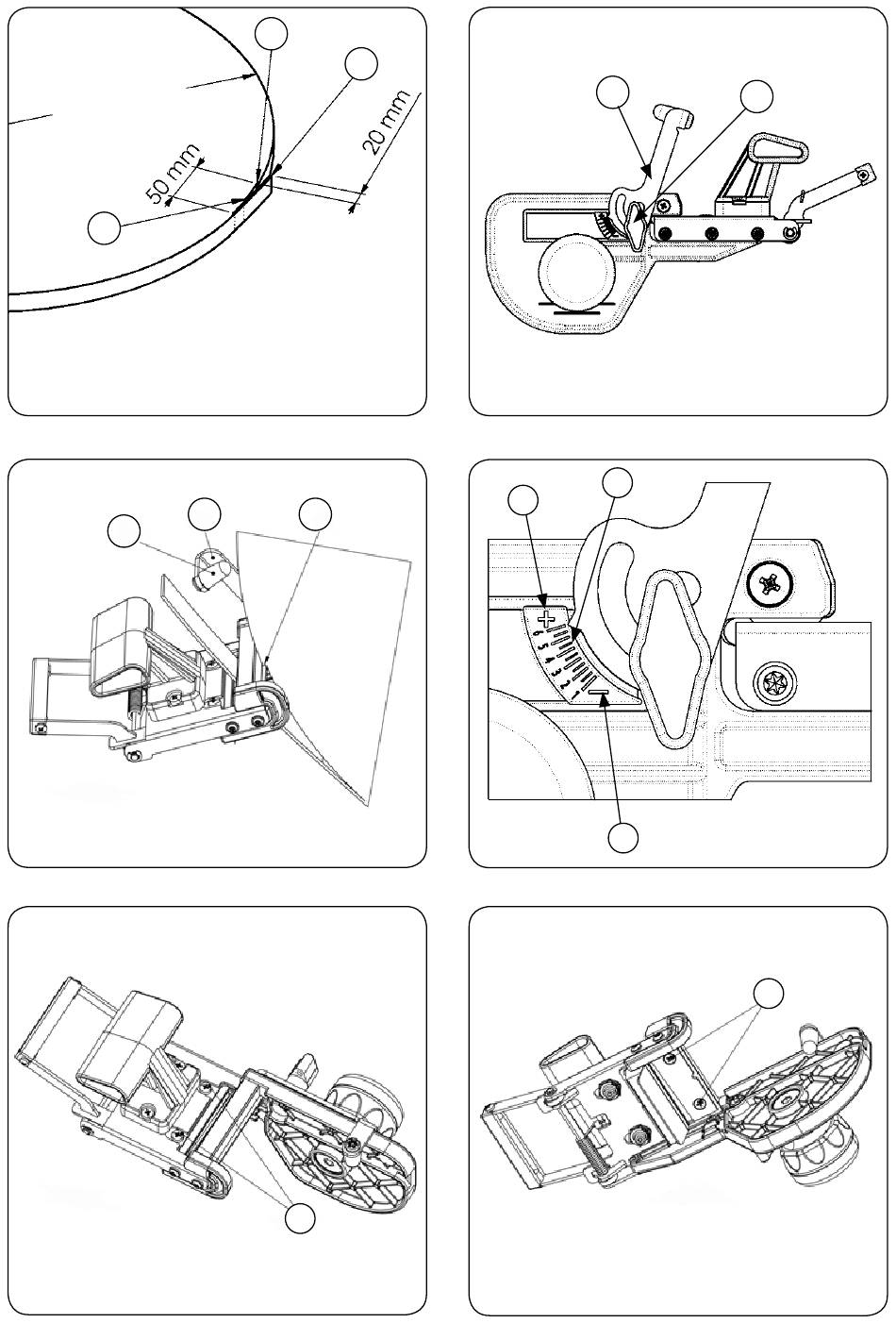 50 mm
20 mm

+
6 5 4 3 2 1
−