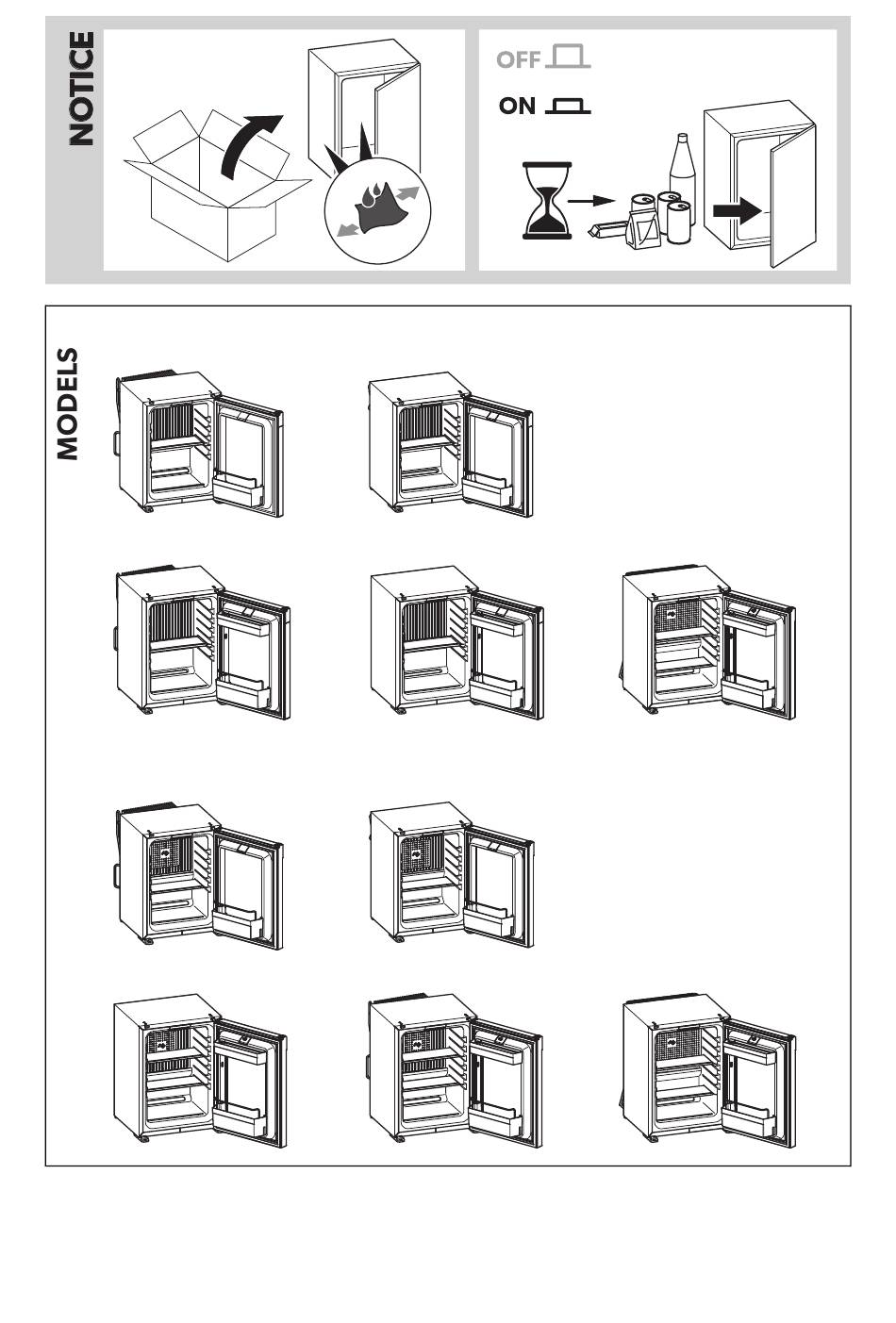 NOTICE

OFF

ON

MODELS