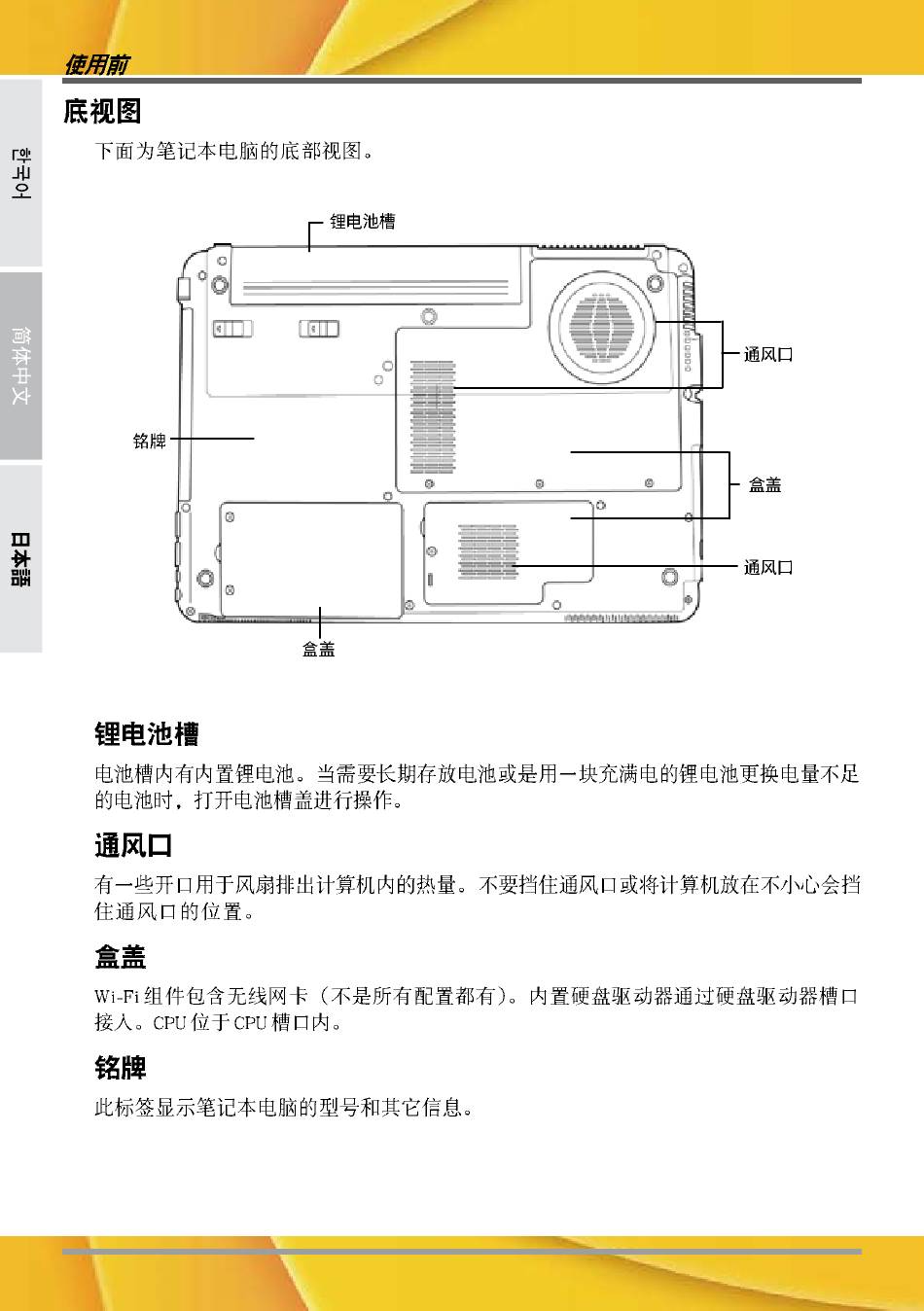 使用前

한국어

简体中文

日本語

底视图

下面为笔记本电脑的底部视图。

锂电池槽

通风口

铭牌

盒盖

通风口

盒盖

锂电池槽

电池槽内有内置锂电池。当需要长期存放电池或是用一块充满电的锂电池更换电量不足的电池时，打开电池槽盖进行操作。

通风口

有一些开口用于风扇排出计算机内的热量。不要挡住通风口或将计算机放在不小心会挡住通风口的位置。

盒盖

Wi-Fi 组件包含无线网卡（不是所有配置都有）。内置硬盘驱动器通过硬盘驱动器槽口接入。CPU 位于 CPU 槽口内。

铭牌

此标签显示笔记本电脑的型号和其它信息。