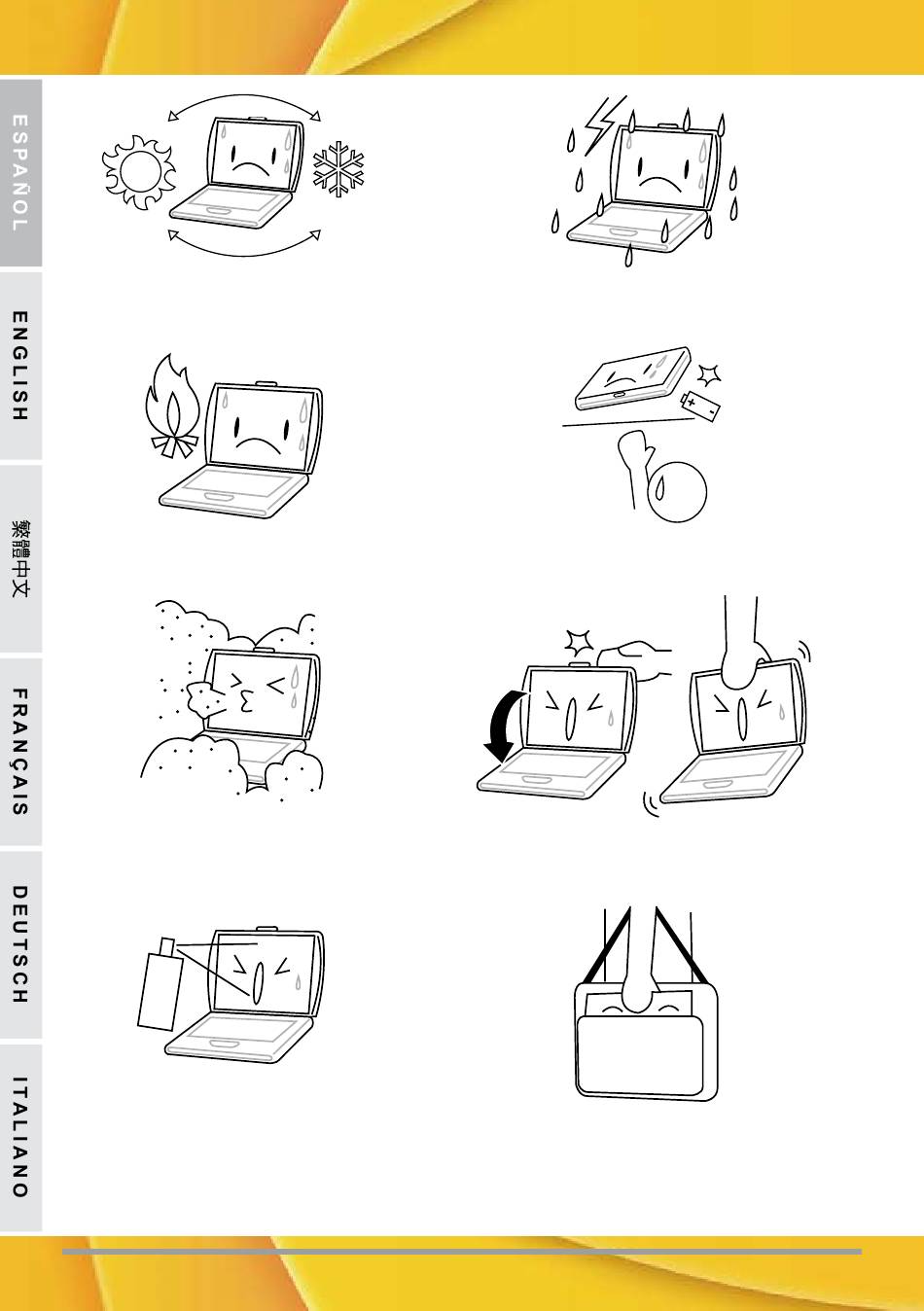 ESPAÑOL

ENGLISH

繁體中文

FRANÇAIS

DEUTSCH

ITALIANO