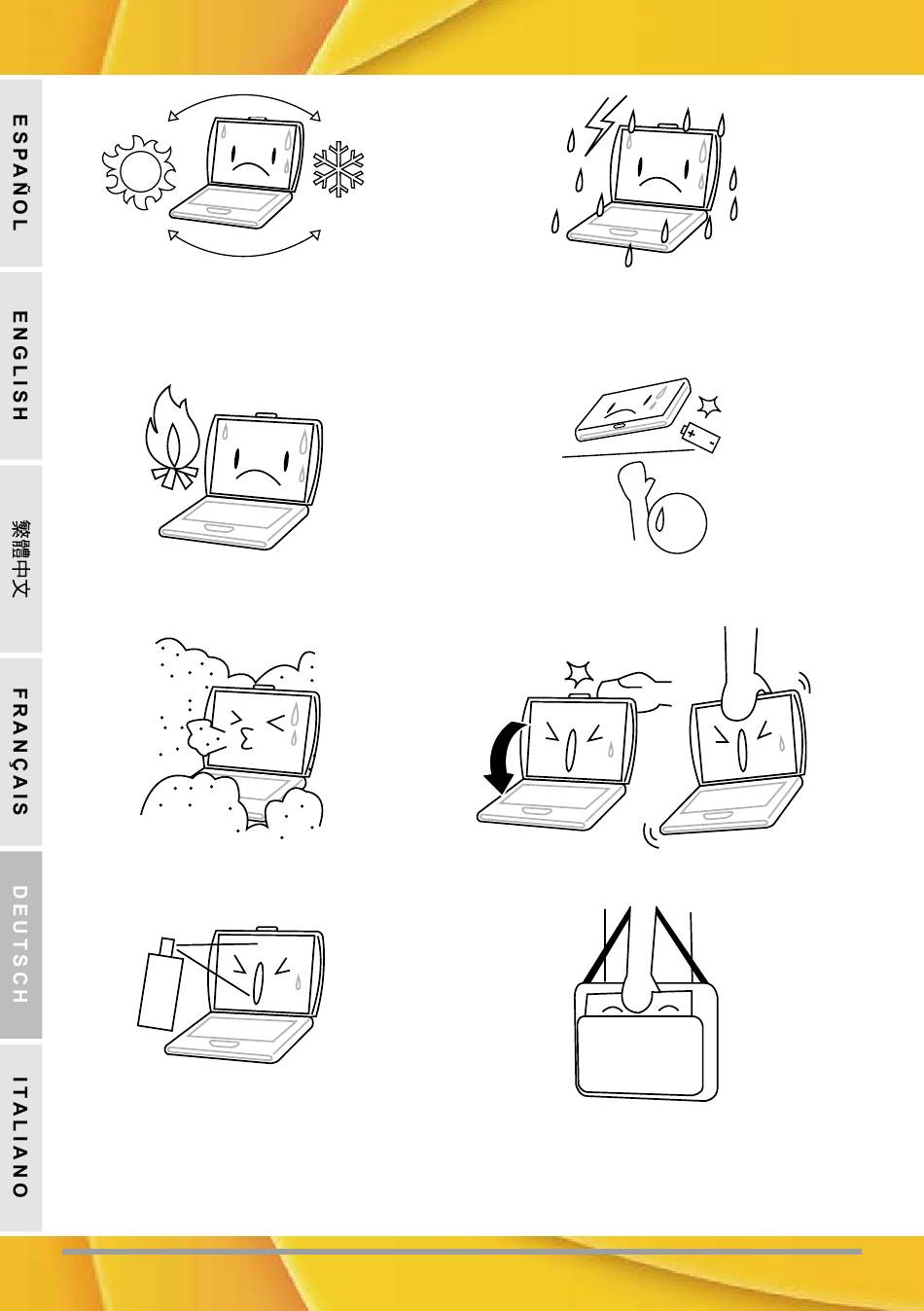 ESPAÑOL

ENGLISH

繁體中文

FRANÇAIS

DEUTSCH

ITALIANO