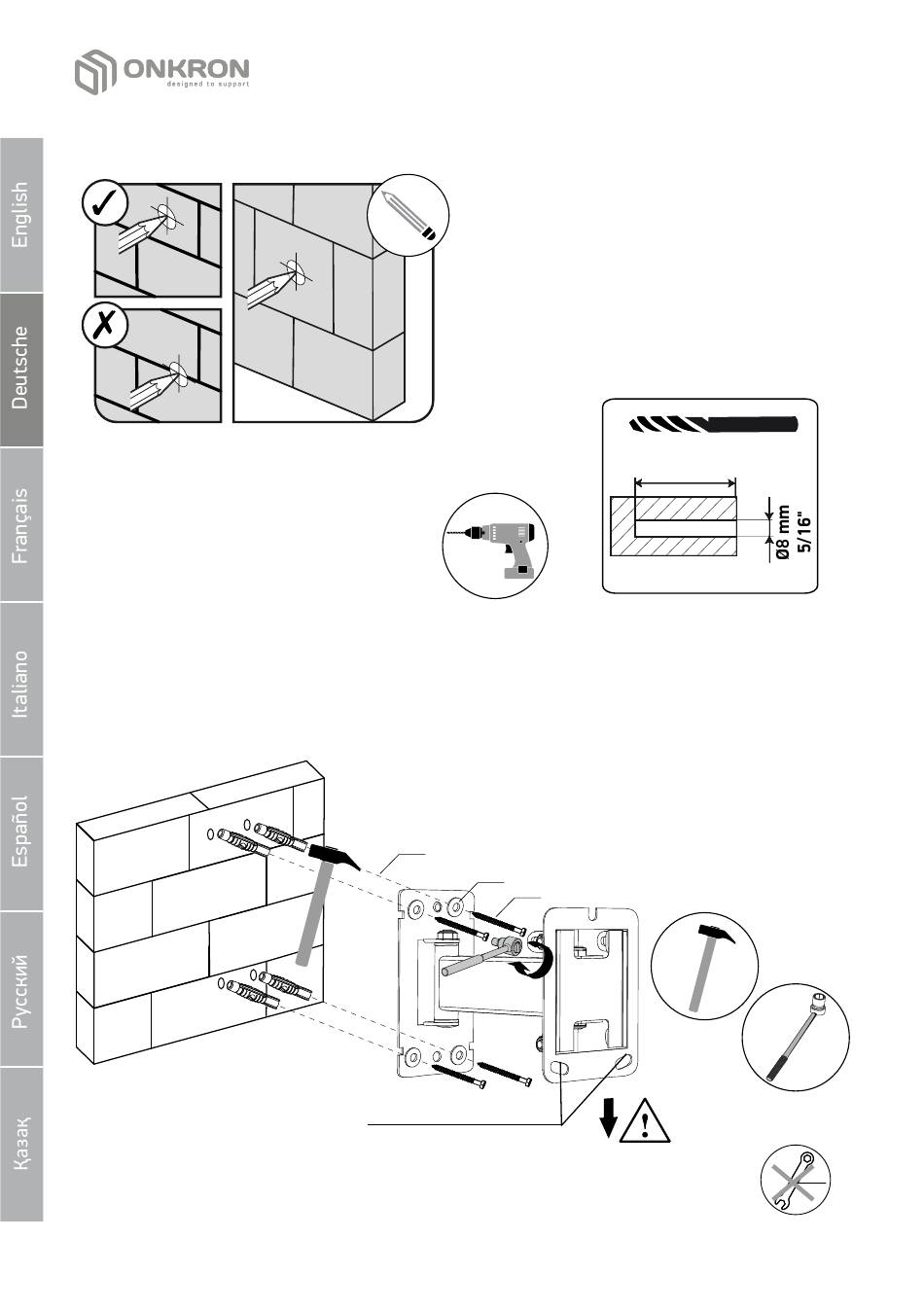 ONKRON
designed to support

English

Deutsche

Français

Italiano

Español

Русский

Қазақ

Ø8 mm
5/16"