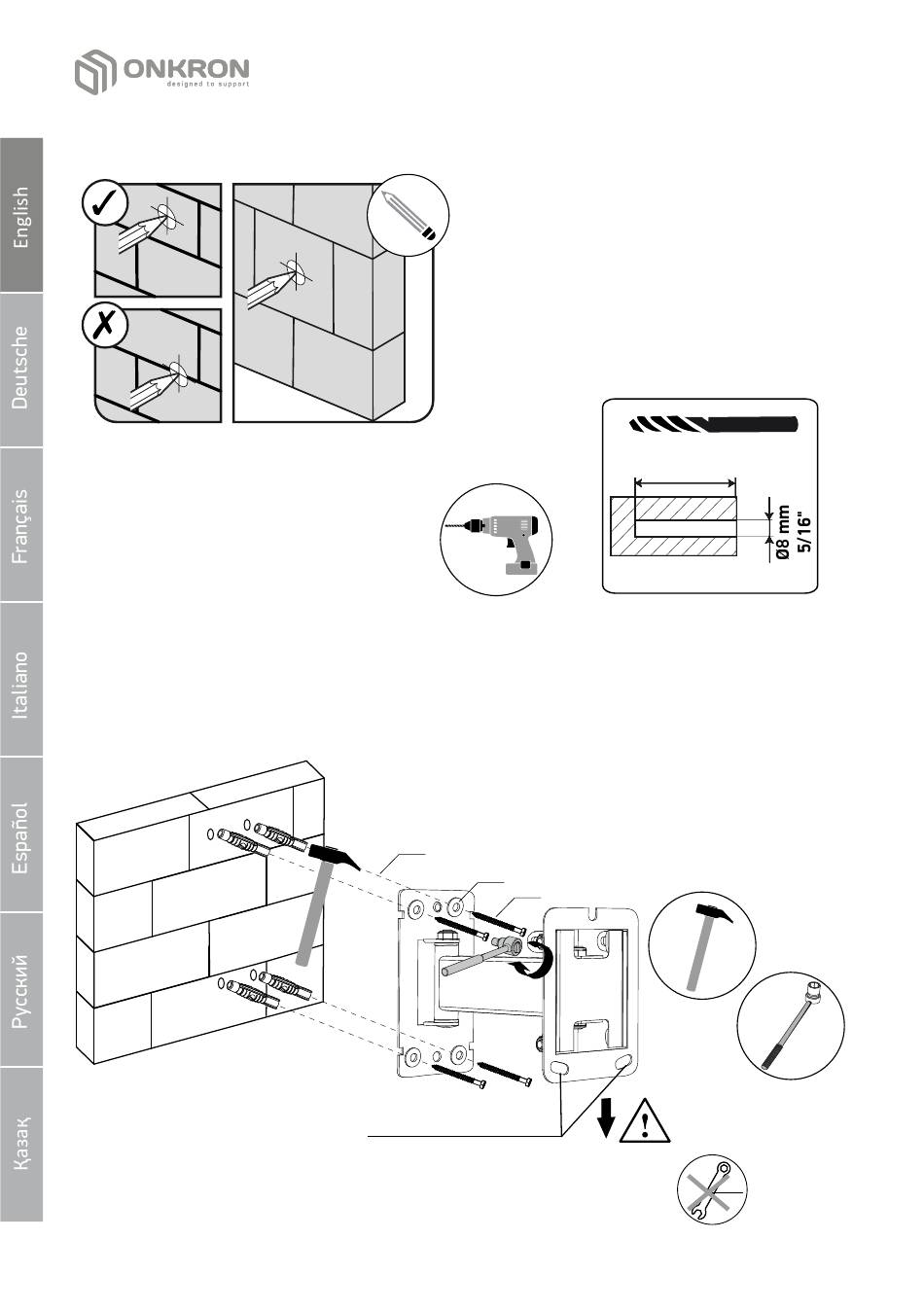 ONKRON
designed to support

English
Deutsche
Français
Italiano
Español
Русский
Қазақ

Ø8 mm
5/16"