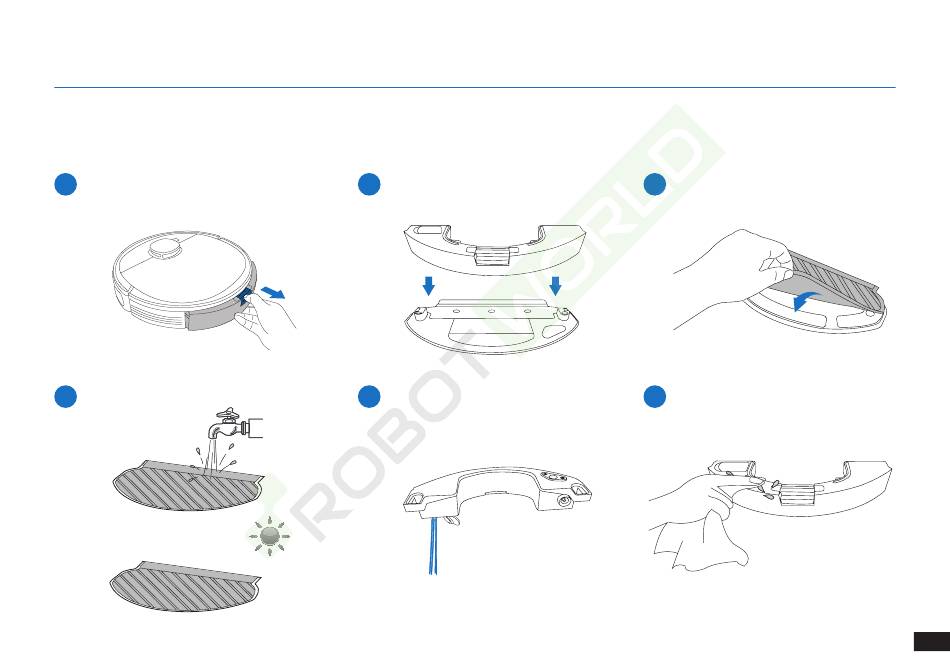 ROBOT WORLD