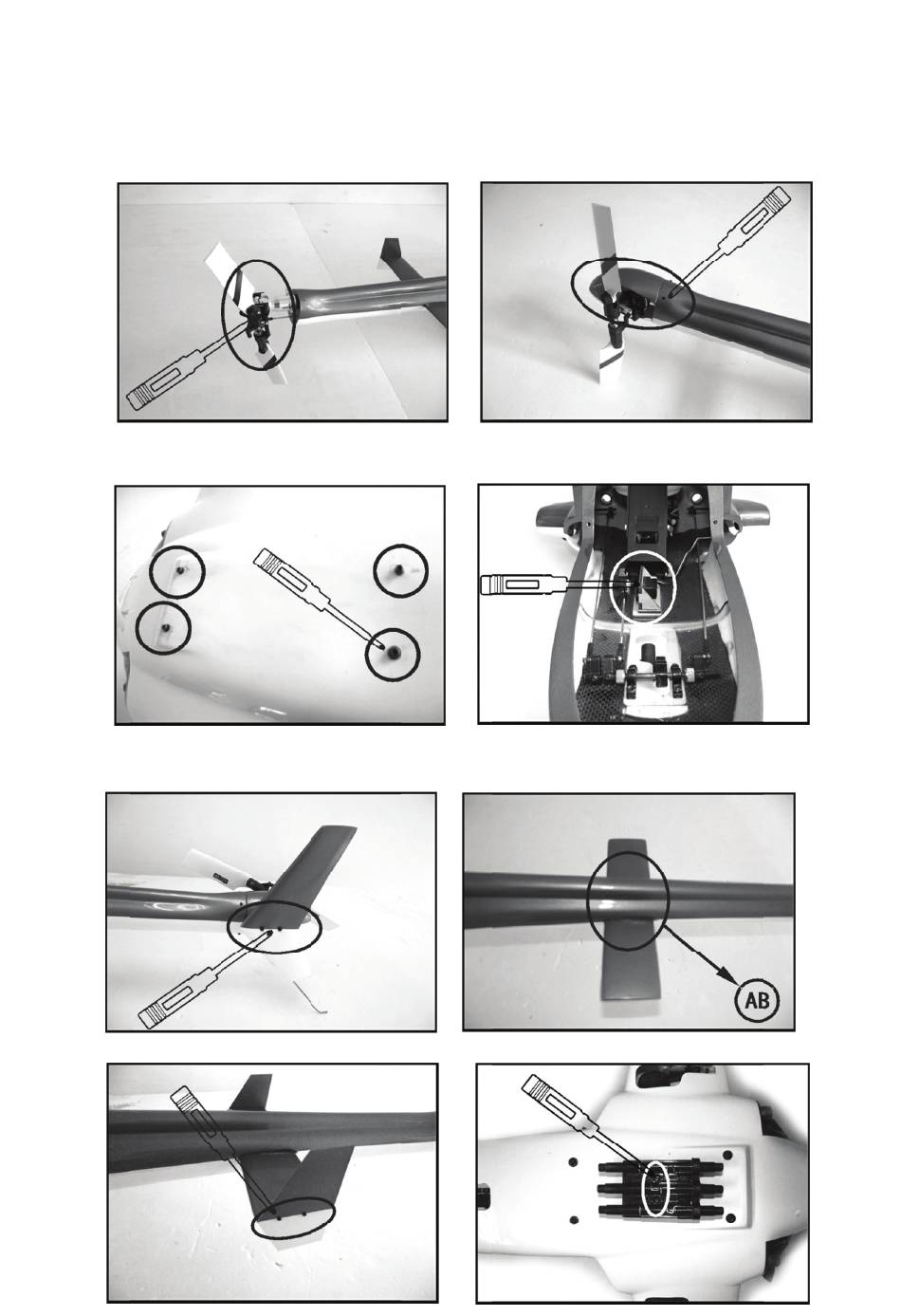 AB