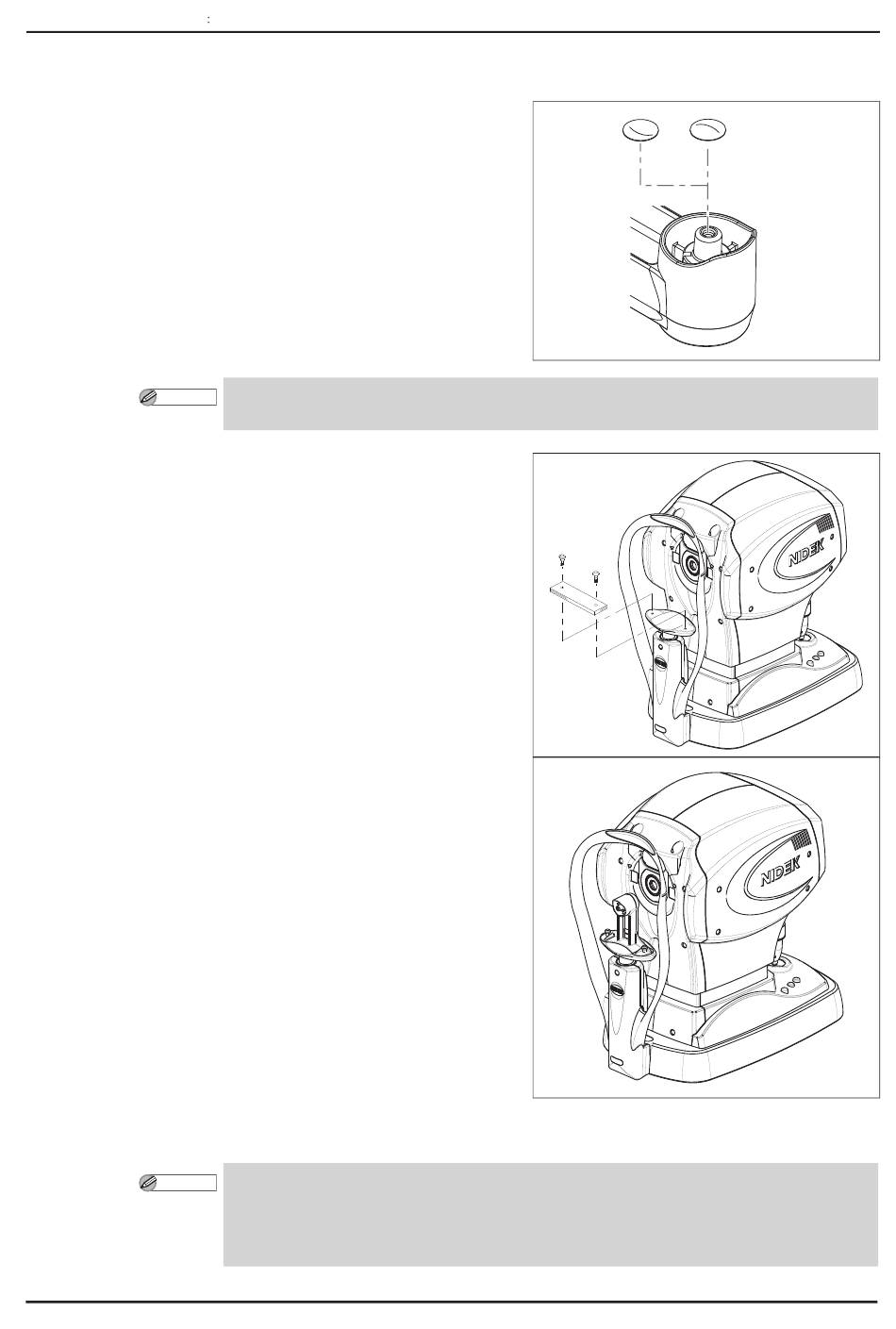 :

NIDEK

NIDEK