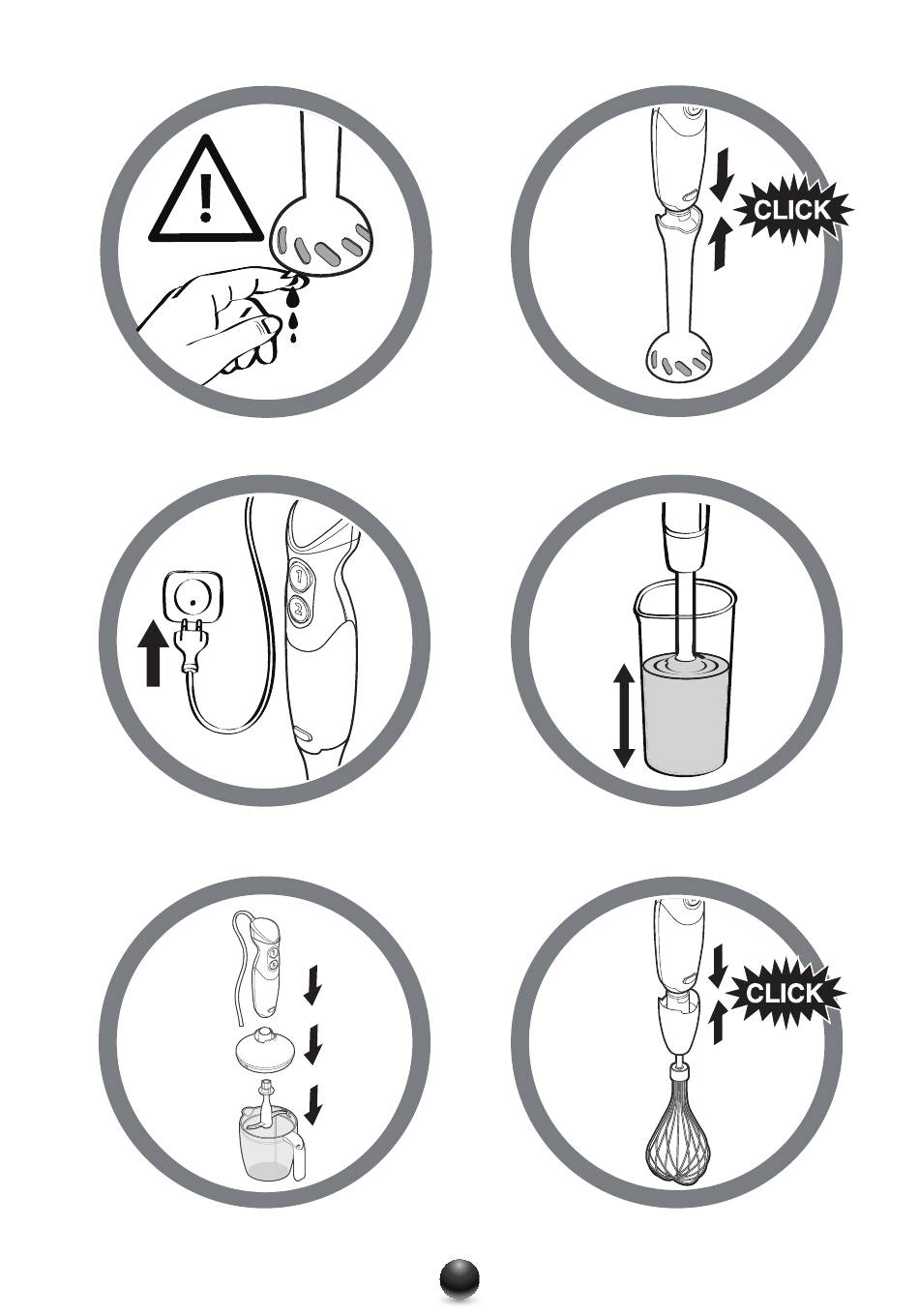 CLICK

1
2

CLICK