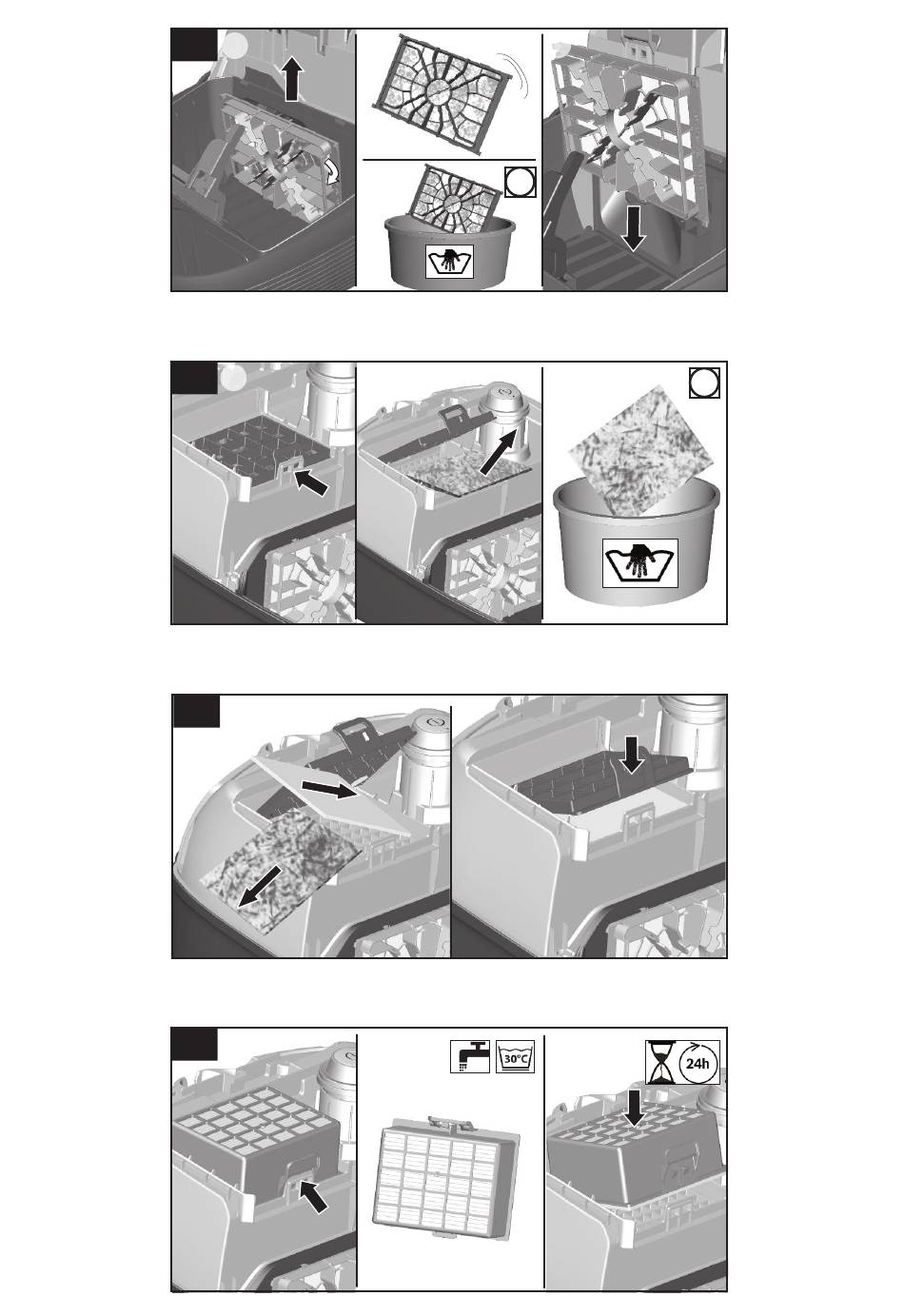 30°C

24h