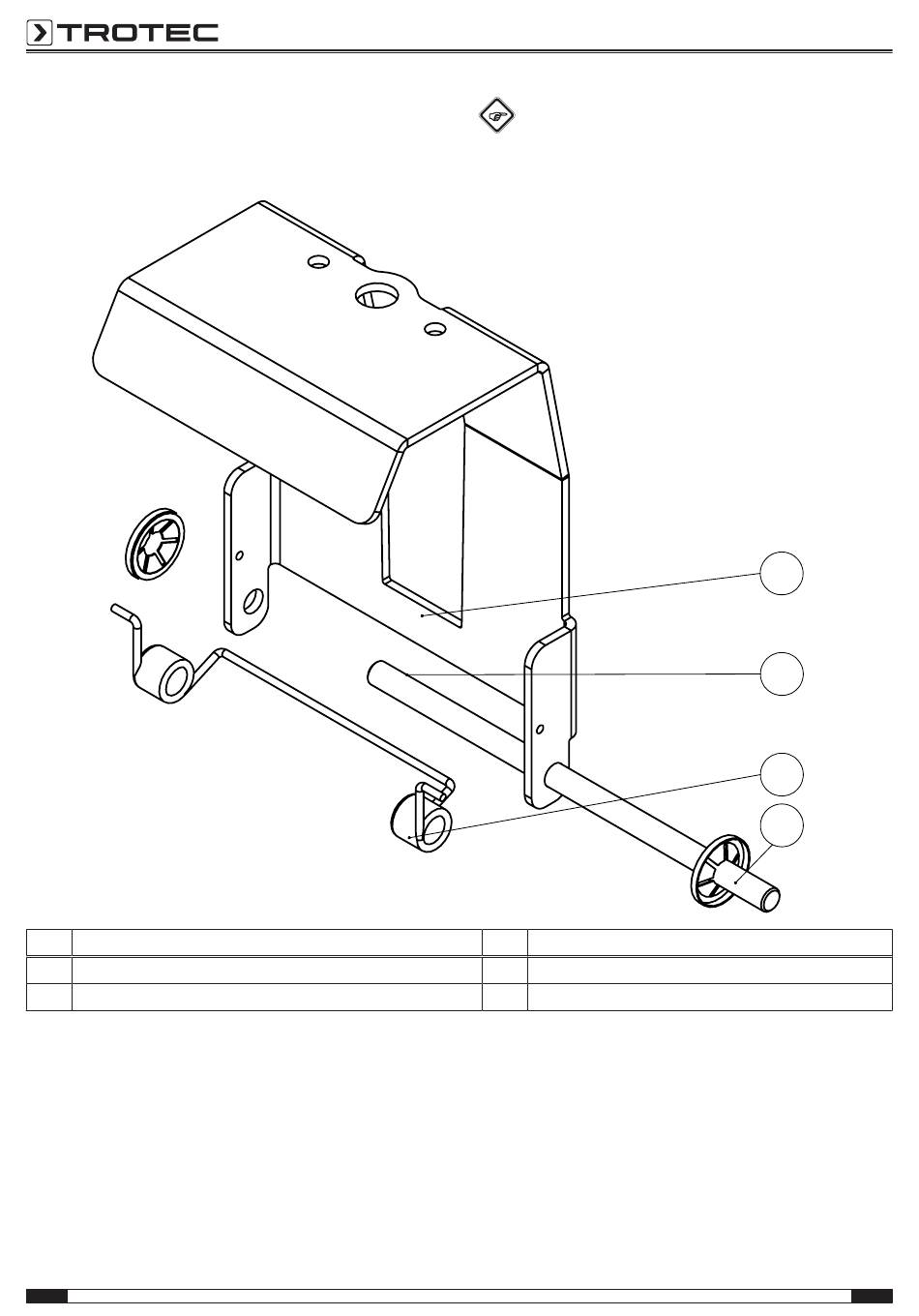 TROTEC