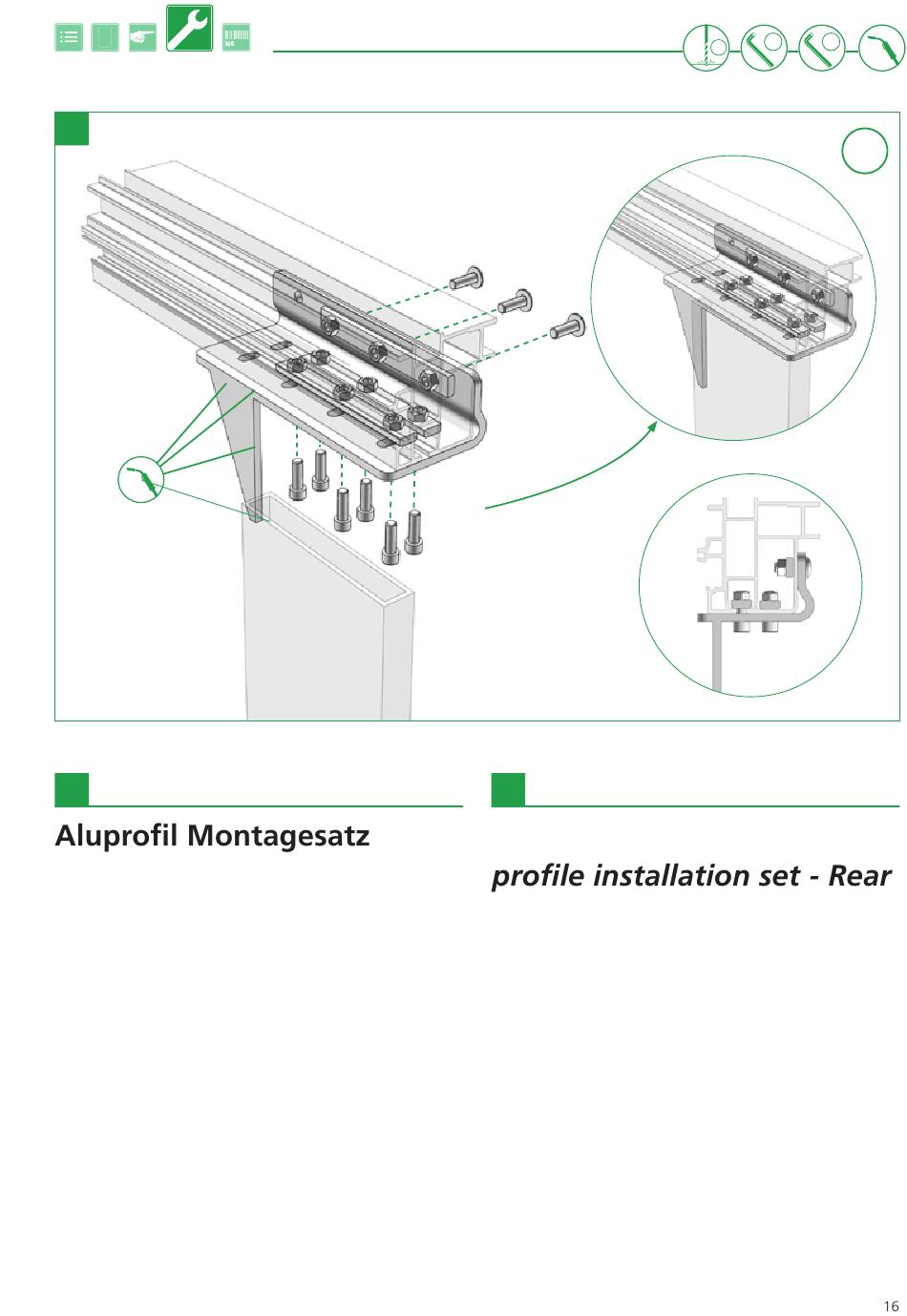 Aluprofil Montagesatz

profile installation set - Rear

16